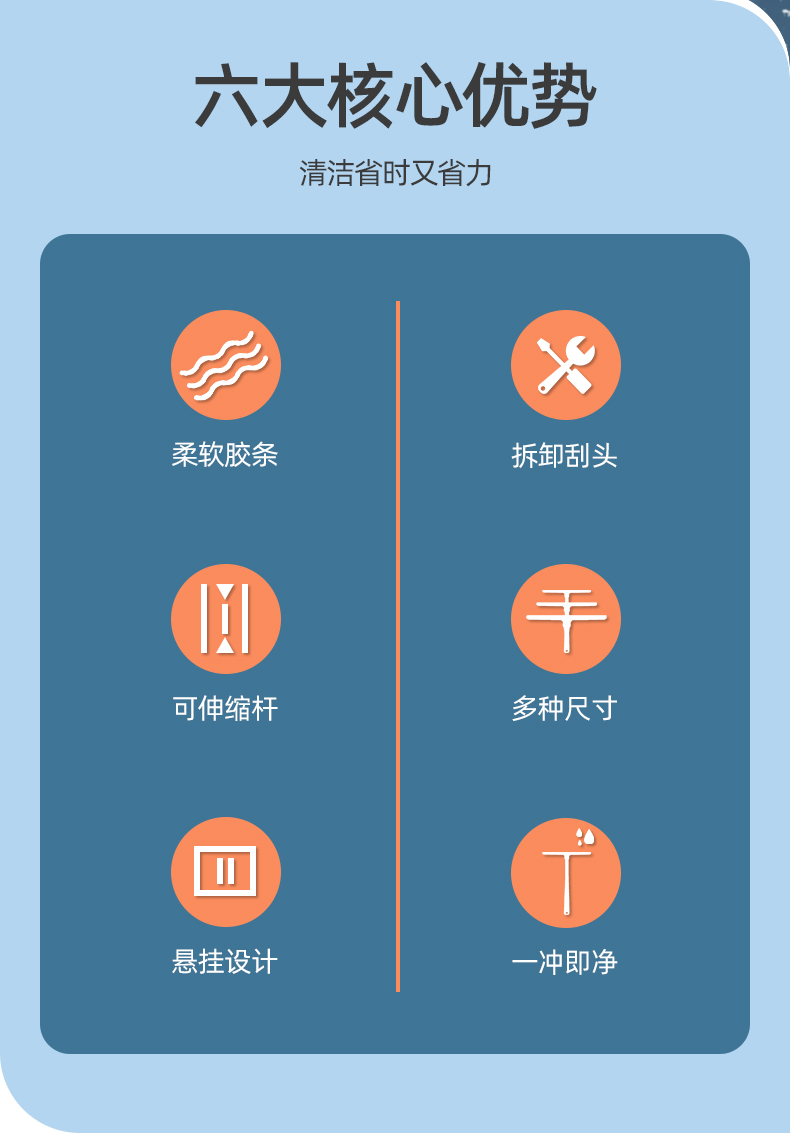 六大核心优势

清洁省时又省力

柔软胶条

可伸缩杆

悬挂设计

拆卸刮头

多种尺寸

一冲即净