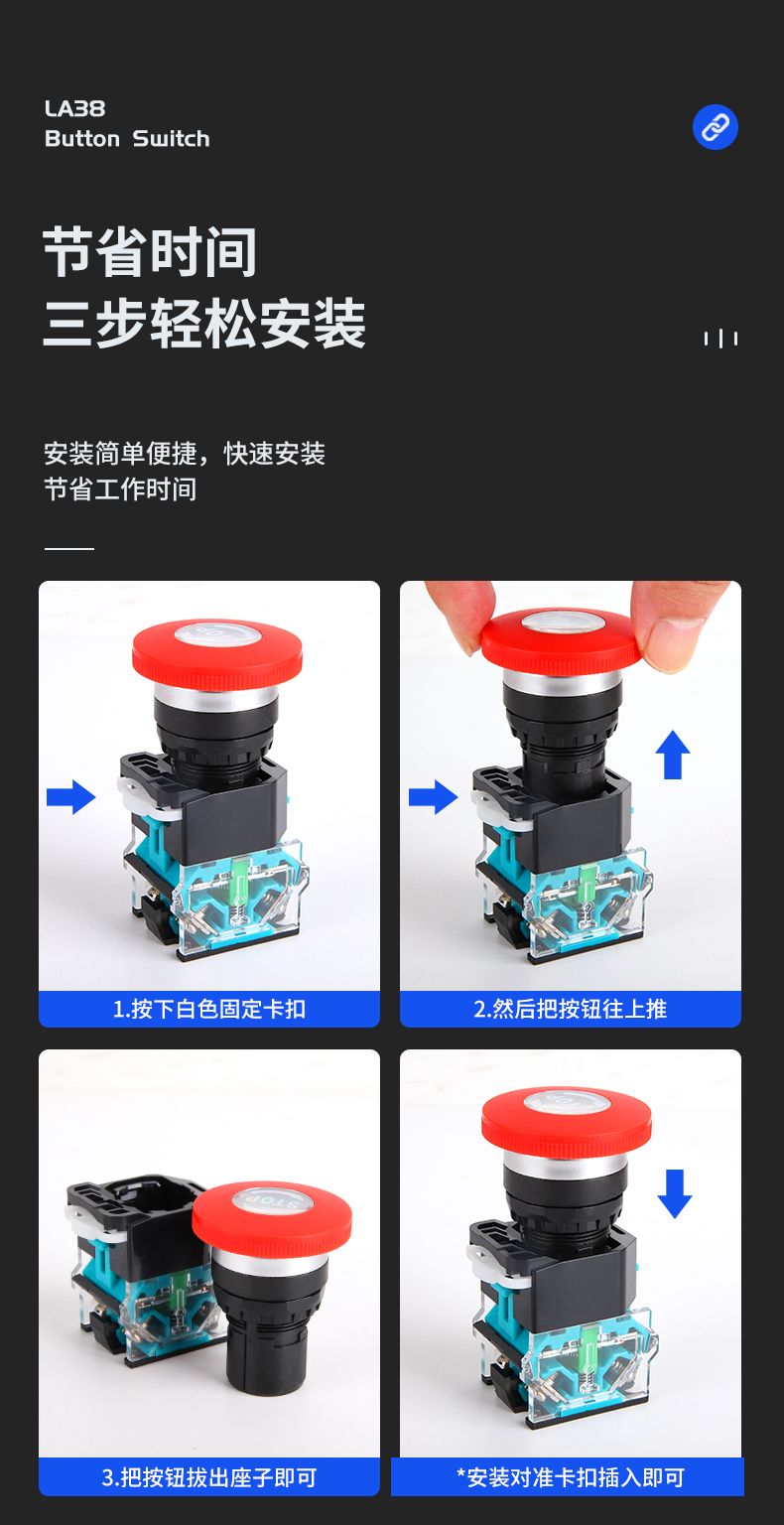 LA38
Button Switch

节省时间
三步轻松安装

安装简单便捷，快速安装
节省工作时间

1.按下白色固定卡扣

2.然后把按钮往上推

STOP

3.把按钮拔出座子即可

*安装对准卡扣插入即可