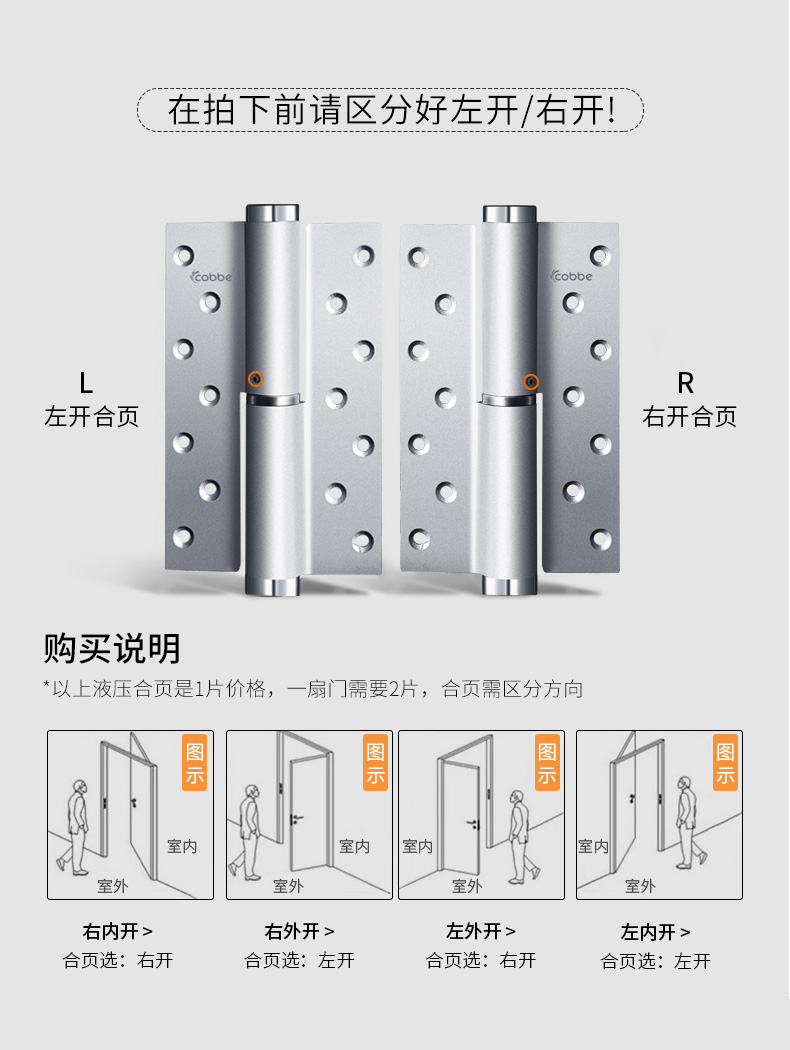 在拍下前请区分好左开/右开!

cobbe

cobbe

L
左开合页

R
右开合页

购买说明

*以上液压合页是1片价格，一扇门需要2片，合页需区分方向

图示
室内
室外

图示
室内
室外

图示
室内
室外

图示
室内
室外

右内开 >
合页选：右开

右外开 >
合页选：左开

左外开 >
合页选：右开

左内开 >
合页选：左开