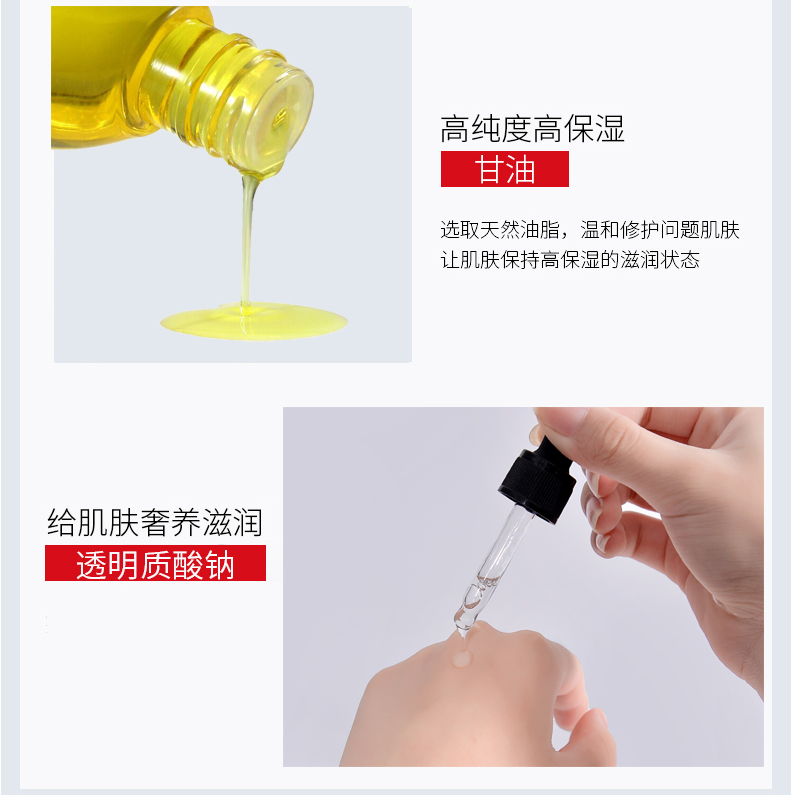 高纯度高保湿

甘油

选取天然油脂，温和修护问题肌肤
让肌肤保持高保湿的滋润状态

给肌肤奢养滋润

透明质酸钠