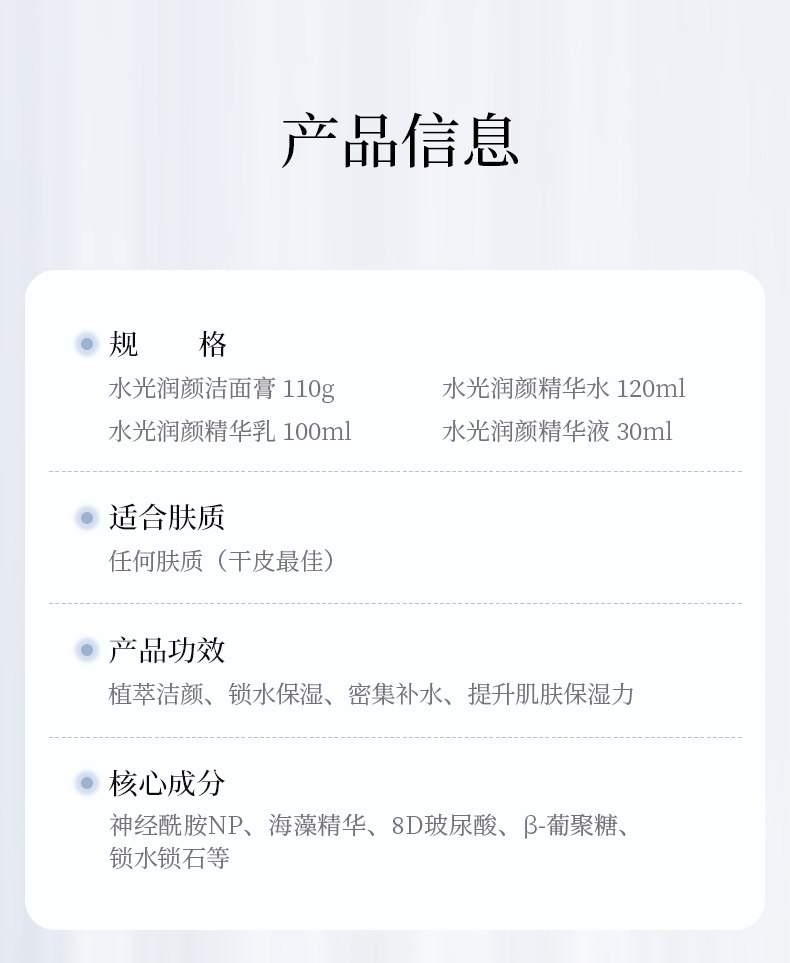 产品信息

• 规 格
水光润颜洁面膏110g 水光润颜精华水120ml
水光润颜精华乳100ml 水光润颜精华液30ml

• 适合肤质
任何肤质（干皮最佳）

• 产品功效
植萃洁颜、锁水保湿、密集补水、提升肌肤保湿力

• 核心成分
神经酰胺NP、海藻精华、8D玻尿酸、β-葡聚糖、锁水锁石等