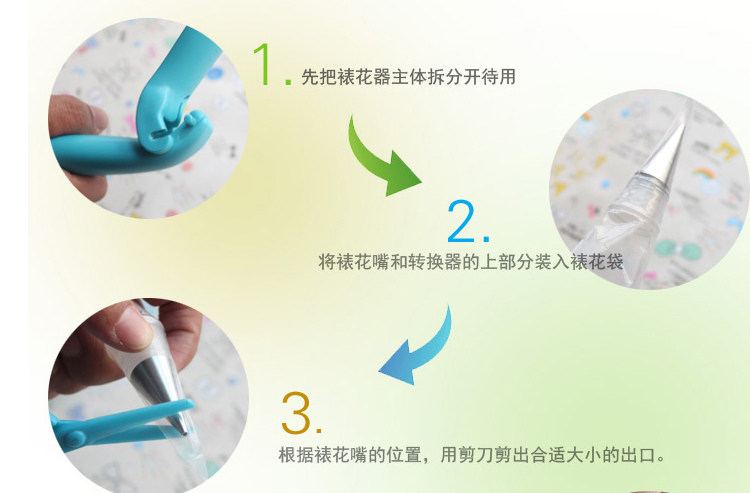 1. 先把裱花器主体拆分开待用

2. 将裱花嘴和转换器的上部分装入裱花袋

3. 根据裱花嘴的位置，用剪刀剪出合适大小的出口。