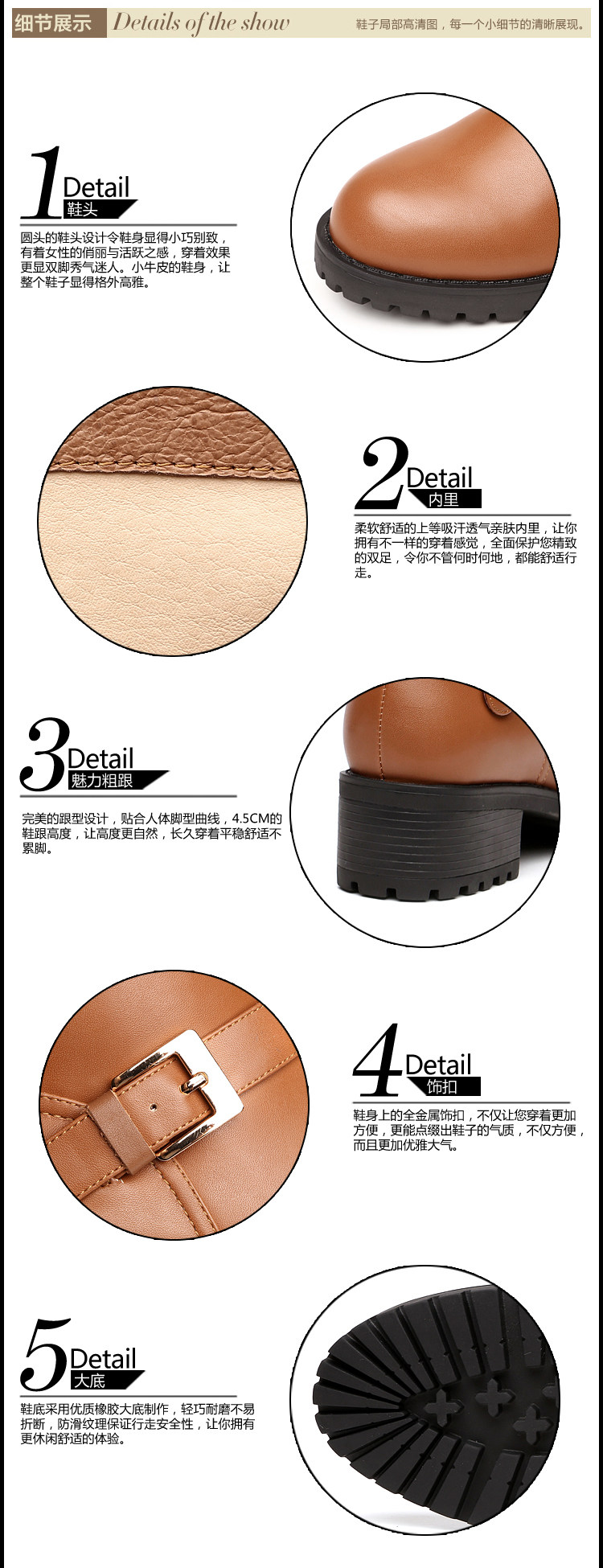 细节展示 Details of the show 鞋子局部高清图，每一个小细节的清晰展现。

1 Detail
鞋头

圆头的鞋头设计令鞋身显得小巧别致，有着女性的俏丽与活跃之感，穿着效果更显双脚秀气迷人。小牛皮的鞋身，让整个鞋子显得格外高雅。

2 Detail
内里

柔软舒适的上等吸汗透气亲肤内里，让你拥有不一样的穿着感觉，全面保护您精致的双足，令你不管何时何地，都能舒适行走。

3 Detail
魅力粗跟

完美的跟型设计，贴合人体脚型曲线，4.5CM的鞋跟高度，让高度更自然，长久穿着平稳舒适不累脚。

4 Detail
饰扣

鞋身上的全金属饰扣，不仅让您穿着更加方便，更能点缀出鞋子的气质，不仅方便，而且更加优雅大气。

5 Detail
大底

鞋底采用优质橡胶大底制作，轻巧耐磨不易折断，防滑纹理保证行走安全性，让你拥有更休闲舒适的体验。