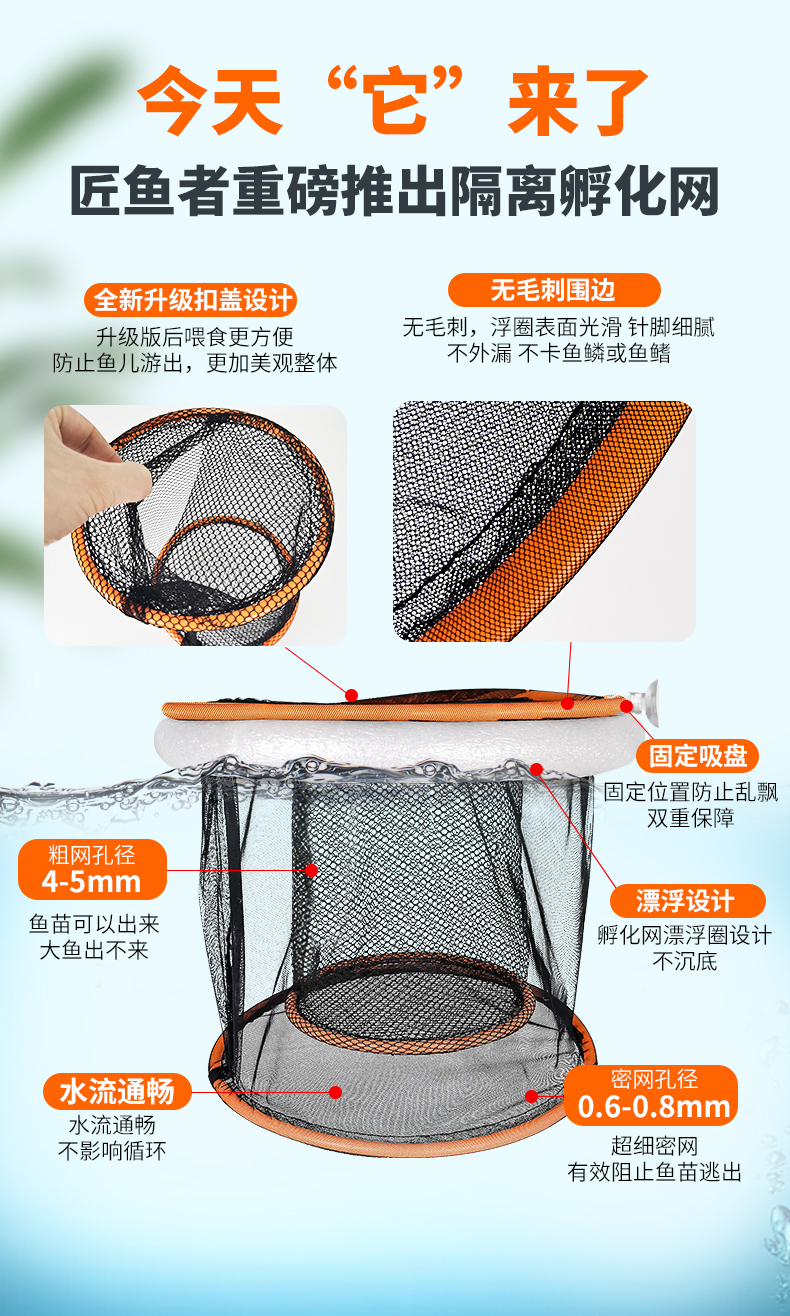 今天“它”来了

匠鱼者重磅推出隔离孵化网

全新升级扣盖设计
升级版后喂食更方便
防止鱼儿游出，更加美观整体

无毛刺围边
无毛刺，浮圈表面光滑 针脚细腻
不外漏 不卡鱼鳞或鱼鳍

固定吸盘
固定位置防止乱飘
双重保障

粗网孔径
4-5mm
鱼苗可以出来
大鱼出不来

漂浮设计
孵化网漂浮圈设计
不沉底

水流通畅
水流通畅
不影响循环

密网孔径
0.6-0.8mm
超细密网
有效阻止鱼苗逃出