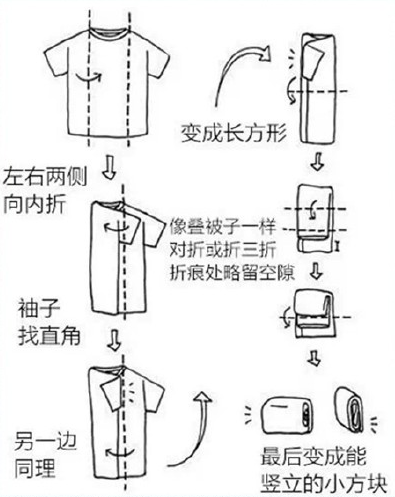 左右两侧
向内折

袖子
找直角

另一边
同理

变成长方形

像叠被子一样
对折或折三折
折痕处略留空隙

最后变成能
竖立的小方块