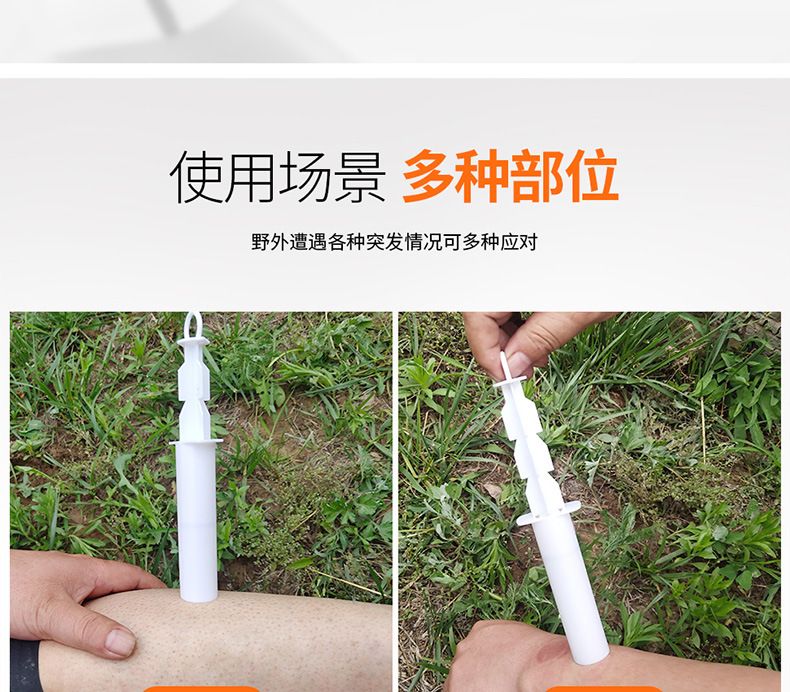 使用场景 多种部位

野外遭遇各种突发情况可多种应对