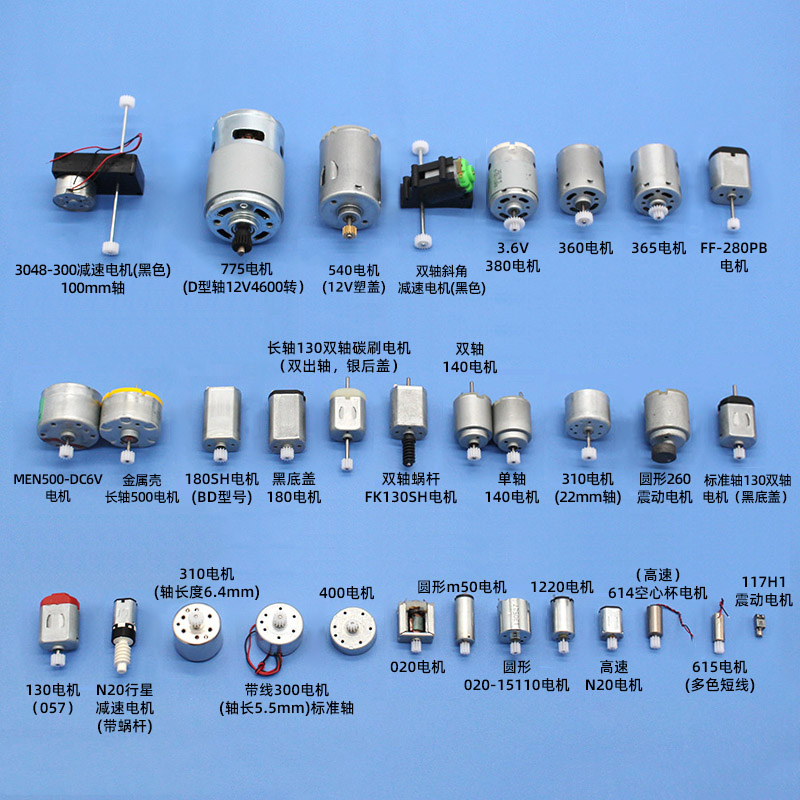 3048-300减速电机(黑色)
100mm轴

775电机
(D型轴12V4600转)

540电机
(12V塑盖)

双轴斜角
减速电机(黑色)

3.6V
380电机

360电机

365电机

FF-280PB
电机

长轴130双轴碳刷电机
(双出轴，银后盖)

双轴
140电机

MEN500-DC6V
电机

金属壳
长轴500电机

180SH电机
(BD型号)

黑底盖
180电机

双轴蜗杆
FK130SH电机

单轴
140电机

310电机
(22mm轴)

圆形260
震动电机

标准轴130双轴
电机（黑底盖）

310电机
(轴长度6.4mm)

400电机

圆形m50电机

1220电机

(高速)
614空心杯电机

117H1
震动电机

130电机
(057)

N20行星
减速电机
(带蜗杆)

带线300电机
(轴长5.5mm)标准轴

020电机

圆形
020-15110电机

高速
N20电机

615电机
(多色短线)