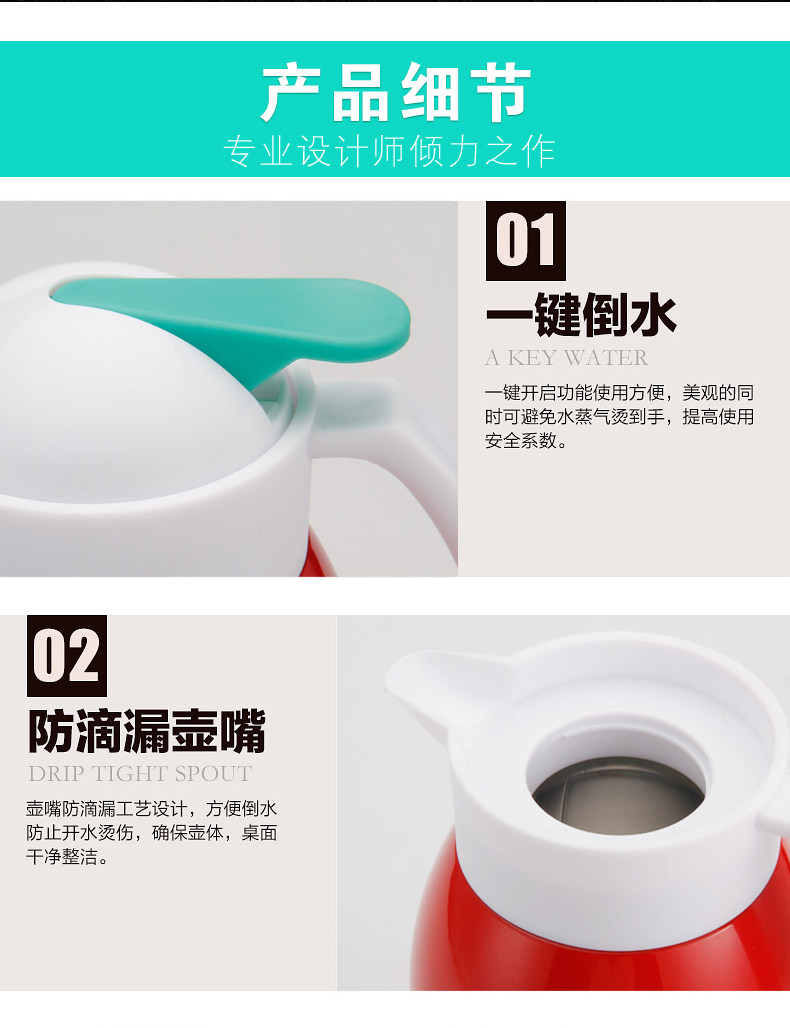 产品细节
专业设计师倾力之作

01
一键倒水
A KEY WATER
一键开启功能使用方便，美观的同时可避免水蒸气烫到手，提高使用安全系数。

02
防滴漏壶嘴
DRIP TIGHT SPOUT
壶嘴防滴漏工艺设计，方便倒水防止开水烫伤，确保壶体，桌面干净整洁。