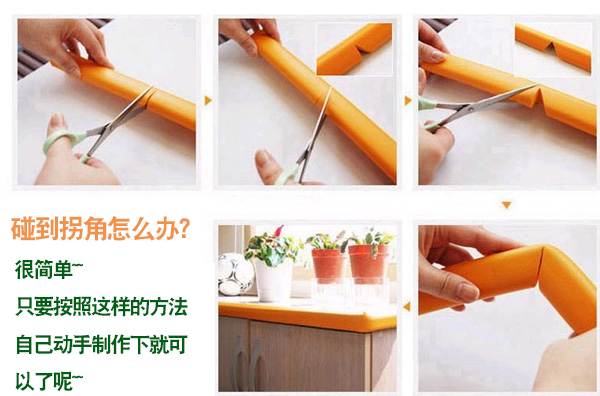 碰到拐角怎么办?

很简单~

只要按照这样的方法

自己动手制作下就可

以了呢~