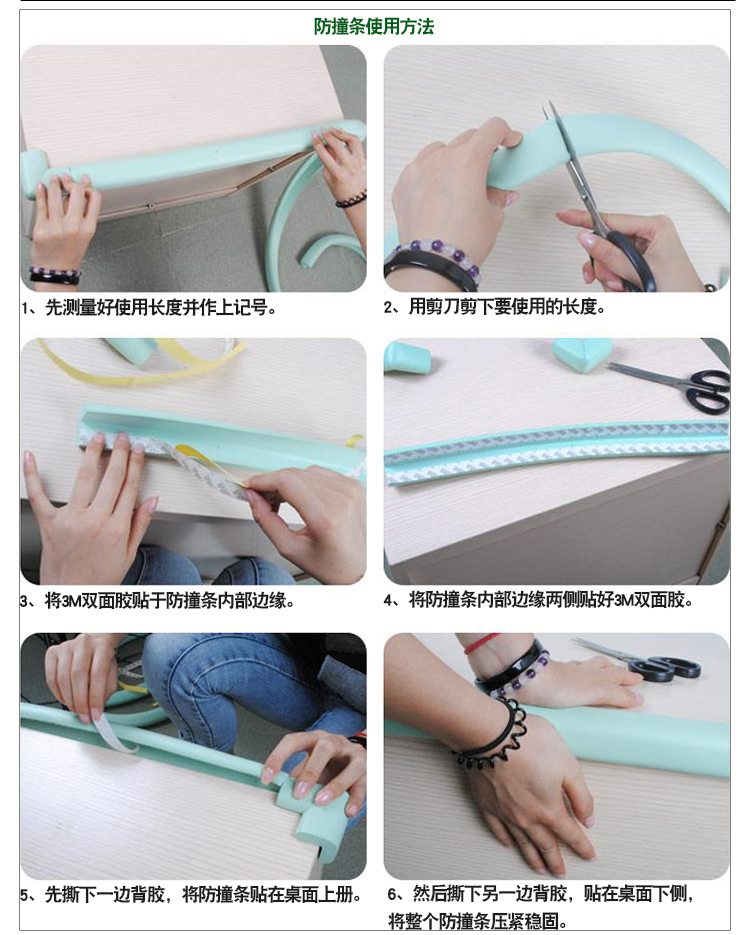 防撞条使用方法

1、先测量好使用长度并作上记号。

2、用剪刀剪下要使用的长度。

3、将3M双面胶贴于防撞条内部边缘。

4、将防撞条内部边缘两侧贴好3M双面胶。

5、先撕下一边背胶，将防撞条贴在桌面上册。

6、然后撕下另一边背胶，贴在桌面下侧，将整个防撞条压紧稳固。