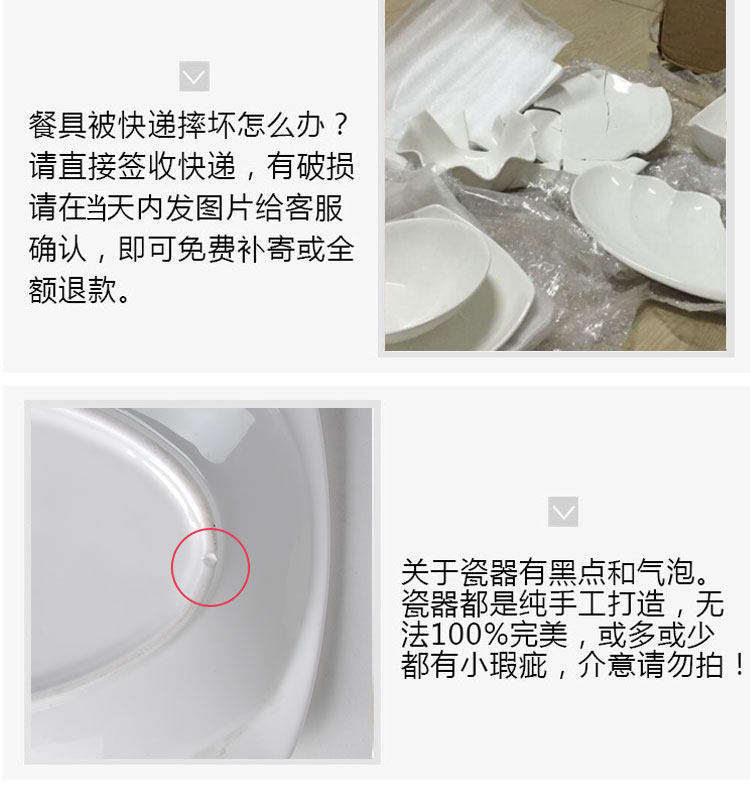 餐具被快递摔坏怎么办？请直接签收快递，有破损请在当天内发图片给客服确认，即可免费补寄或全额退款。

关于瓷器有黑点和气泡。瓷器都是纯手工打造，无法100%完美，或多或少都有小瑕疵，介意请勿拍！