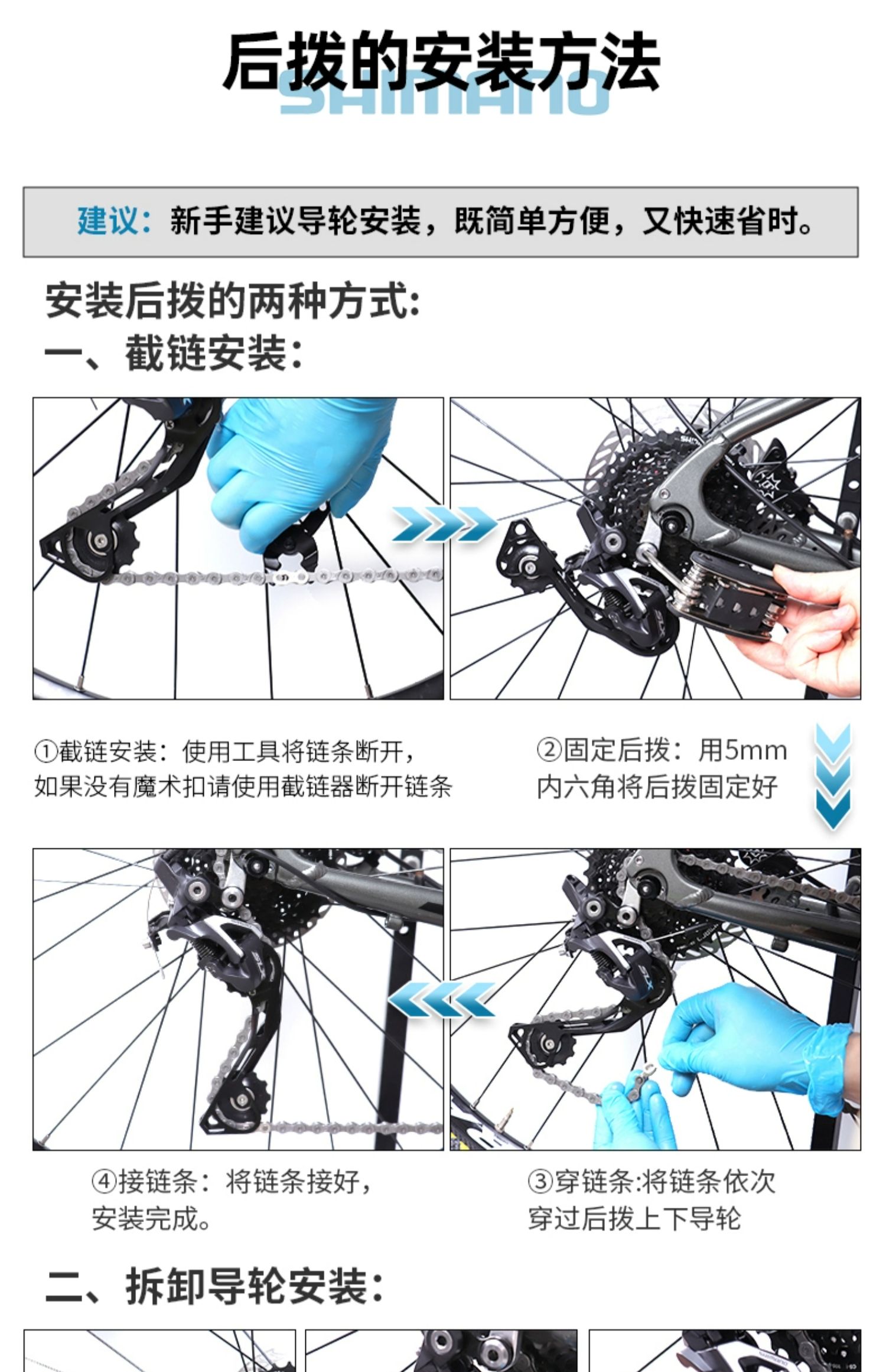 后拨的安装方法
SHIMANO

建议：新手建议导轮安装，既简单方便，又快速省时。

安装后拨的两种方式：
一、截链安装：

①截链安装：使用工具将链条断开，如果没有魔术扣请使用截链器断开链条

②固定后拨：用5mm内六角将后拨固定好

④接链条：将链条接好，安装完成。

③穿链条:将链条依次穿过后拨上下导轮

二、拆卸导轮安装：