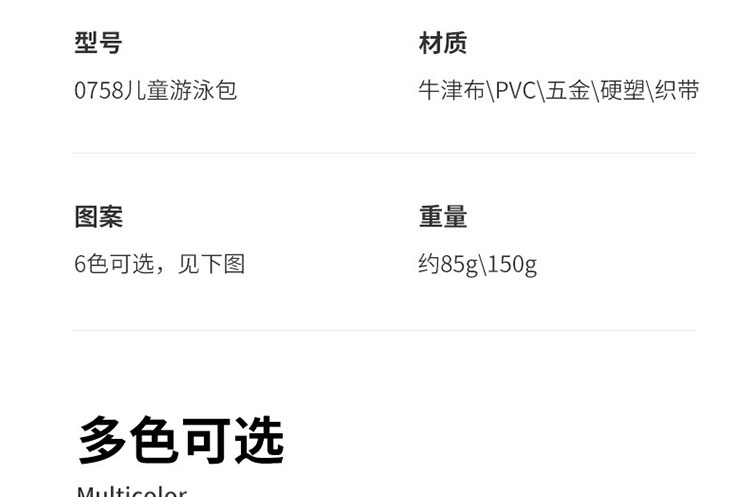 型号
0758儿童游泳包

材质
牛津布\PVC\五金\硬塑\织带

图案
6色可选，见下图

重量
约85g\150g

多色可选
Multicolor