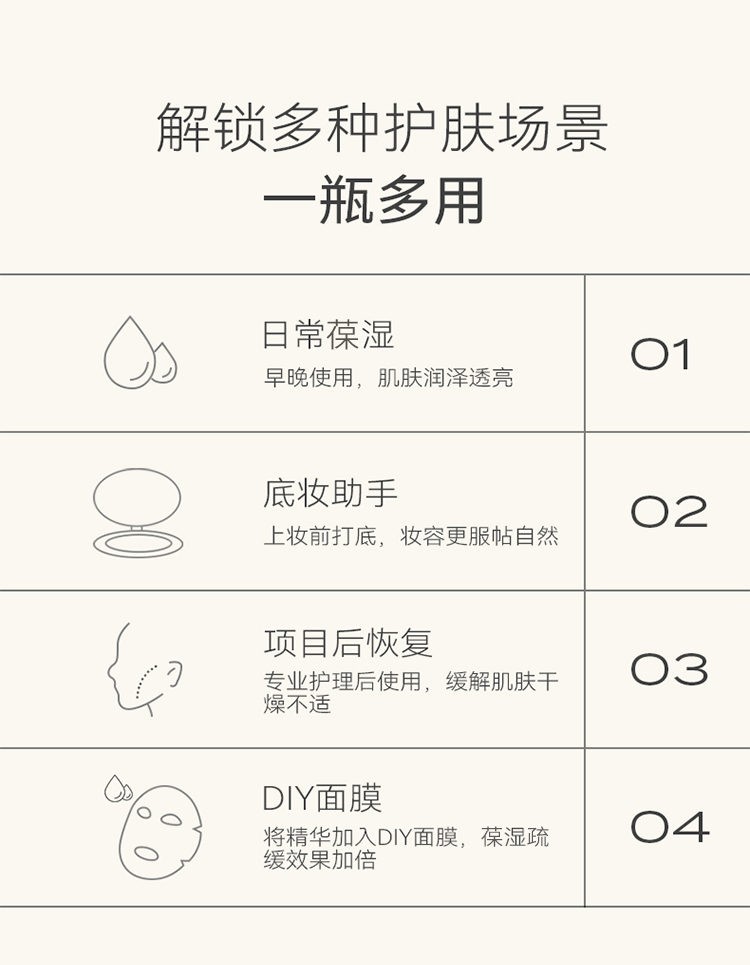 解锁多种护肤场景

一瓶多用

日常葆湿
早晚使用，肌肤润泽透亮

01

底妆助手
上妆前打底，妆容更服帖自然

02

项目后恢复
专业护理后使用，缓解肌肤干燥不适

03

DIY面膜
将精华加入DIY面膜，葆湿疏缓效果加倍

04