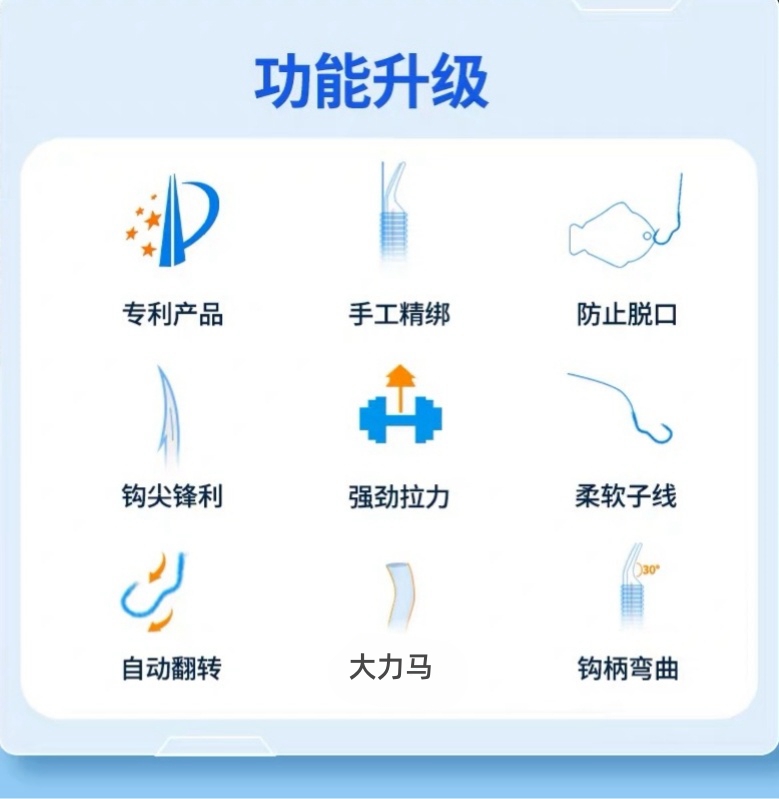 功能升级

专利产品

手工精绑

防止脱口

钩尖锋利

强劲拉力

柔软子线

自动翻转

大力马

30°

钩柄弯曲