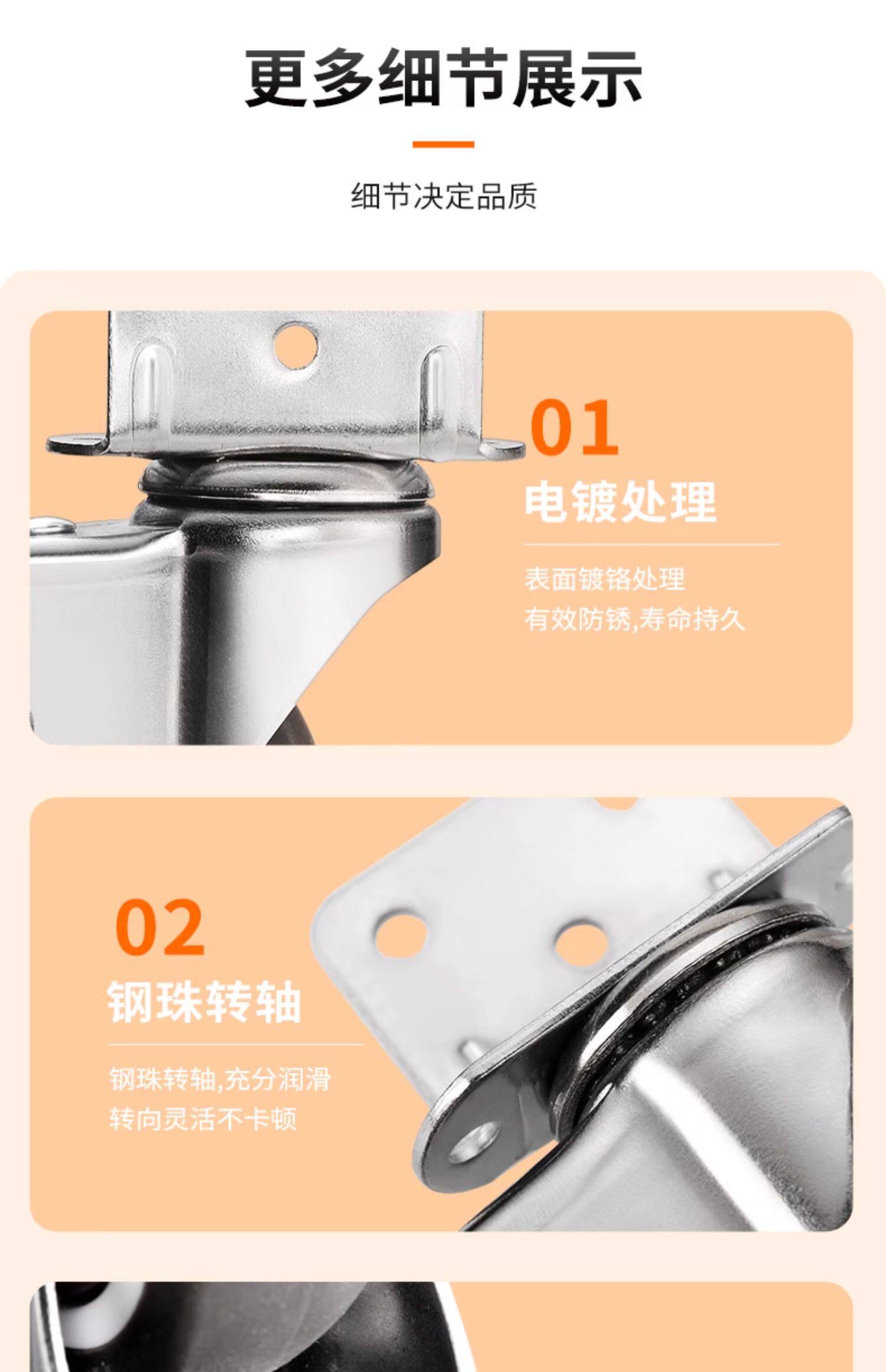 更多细节展示

细节决定品质

01

电镀处理

表面镀铬处理
有效防锈,寿命持久

02

钢珠转轴

钢珠转轴,充分润滑
转向灵活不卡顿