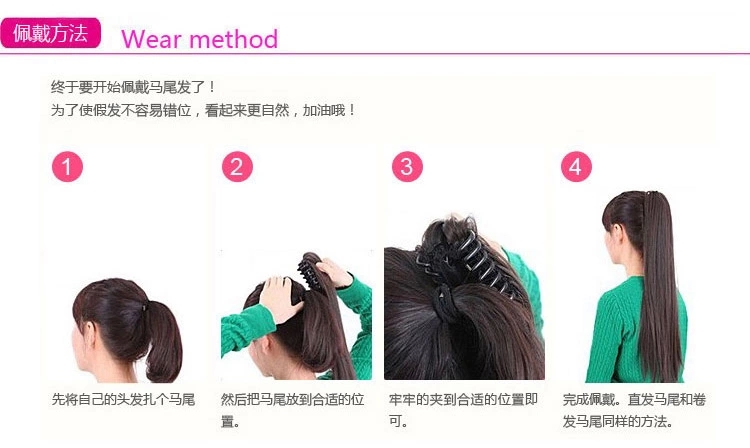 佩戴方法 Wear method

终于要开始佩戴马尾发了！
为了使假发不容易错位，看起来更自然，加油哦！

1

先将自己的头发扎个马尾

2

然后把马尾放到合适的位置。

3

牢牢的夹到合适的位置即可。

4

完成佩戴。直发马尾和卷发马尾同样的方法。