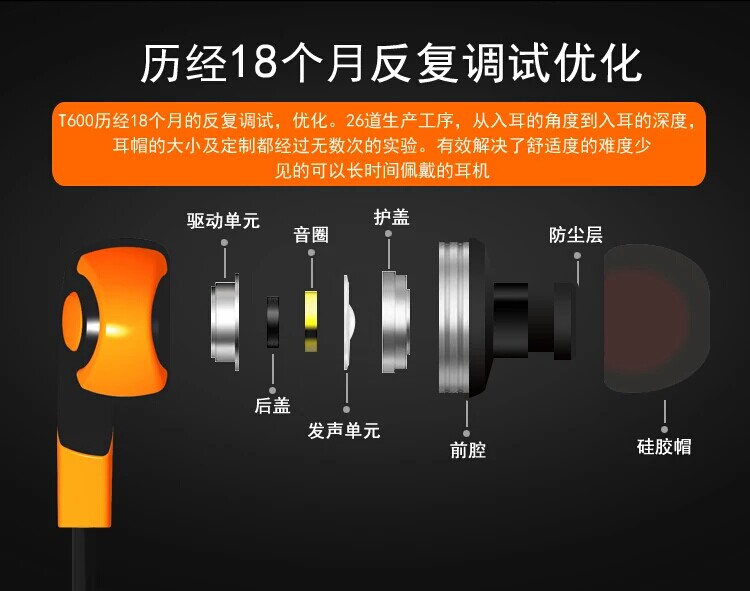 历经18个月反复调试优化

T600历经18个月的反复调试，优化。26道生产工序，从入耳的角度到入耳的深度，耳帽的大小及定制都经过无数次的实验。有效解决了舒适度的难度少见的可以长时间佩戴的耳机

驱动单元

音圈

护盖

防尘层

后盖

发声单元

前腔

硅胶帽