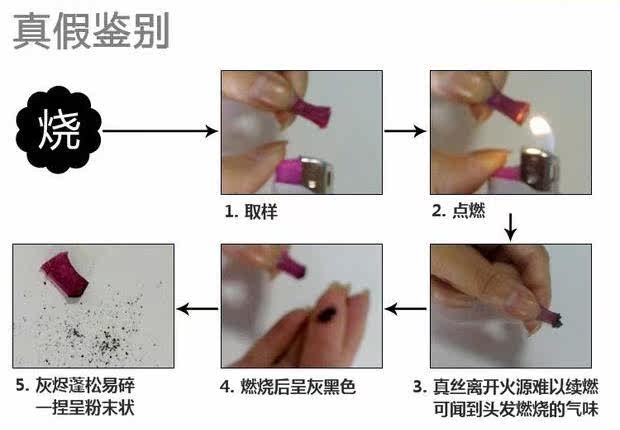 真假鉴别

烧

1. 取样

2. 点燃

3. 真丝离开火源难以续燃
可闻到头发燃烧的气味

4. 燃烧后呈灰黑色

5. 灰烬蓬松易碎
一捏呈粉末状