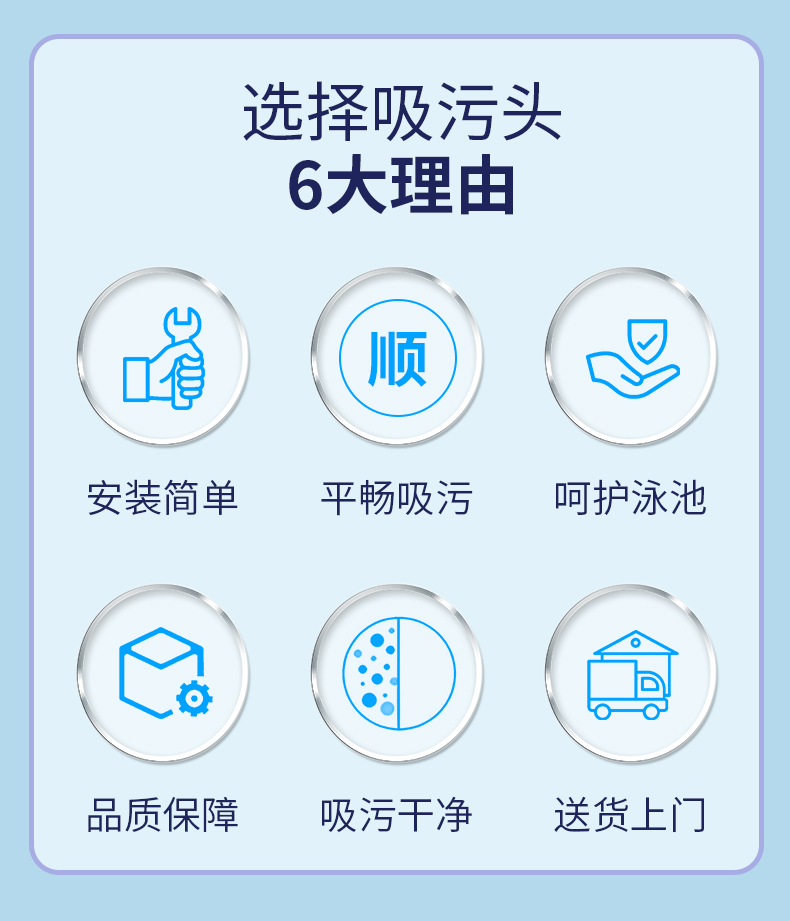 选择吸污头
6大理由

顺

安装简单 平畅吸污 呵护泳池

品质保障 吸污干净 送货上门