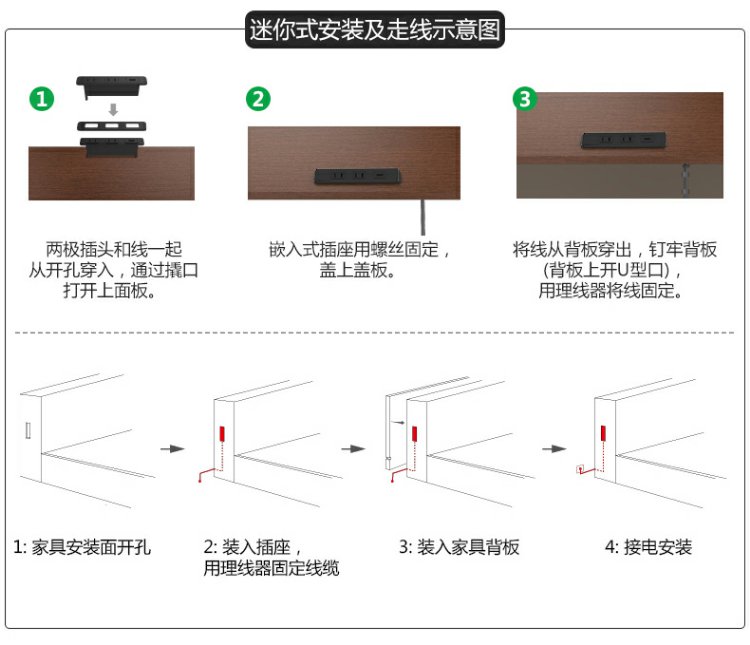 迷你式安装及走线示意图

1

两极插头和线一起从开孔穿入，通过撬口打开上面板。

2

嵌入式插座用螺丝固定，盖上盖板。

3

将线从背板穿出，钉牢背板(背板上开U型口)，用理线器将线固定。

1: 家具安装面开孔

2: 装入插座，用理线器固定线缆

3: 装入家具背板

4: 接电安装