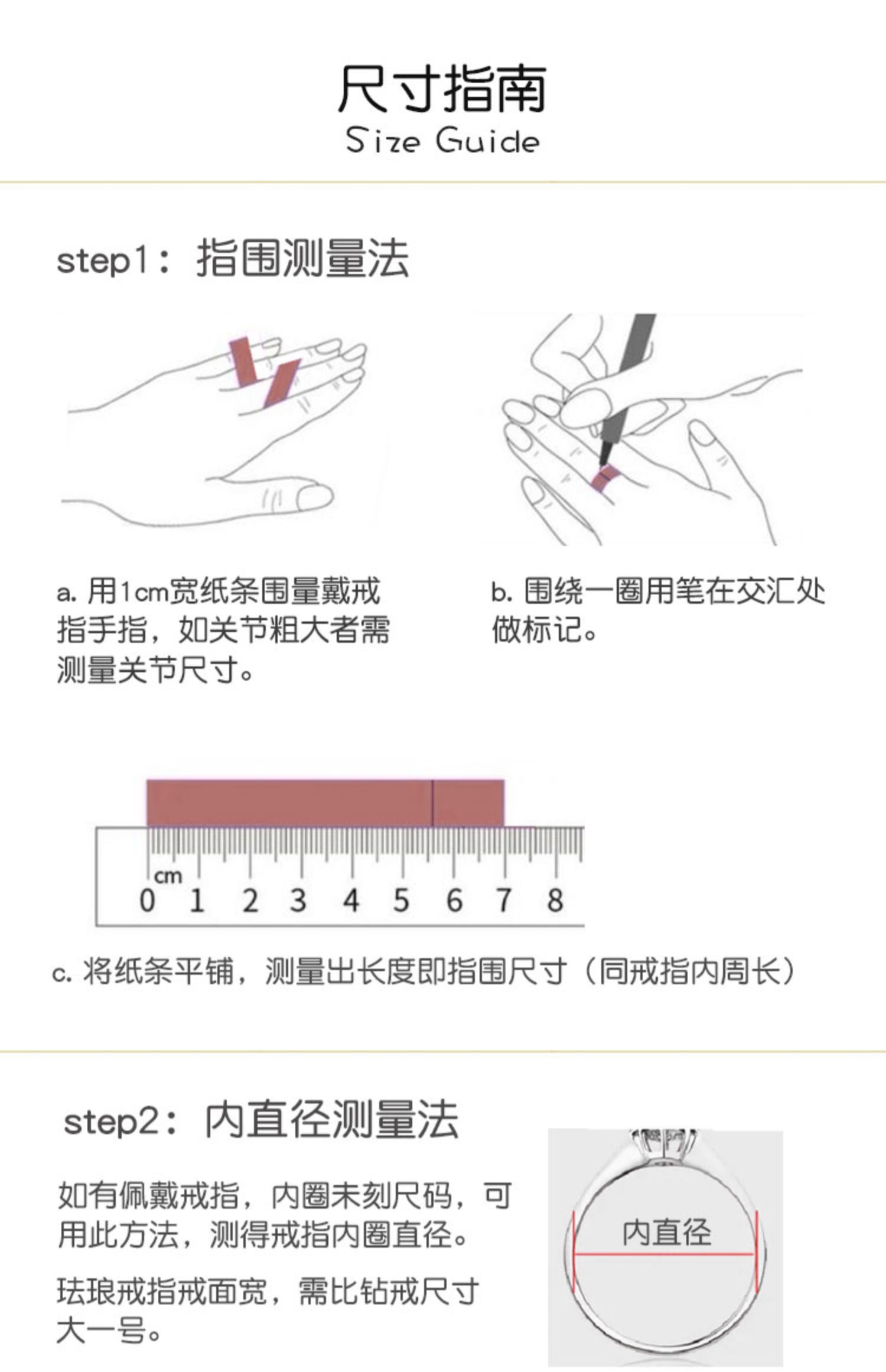 尺寸指南
Size Guide

step1：指围测量法

a. 用1cm宽纸条围量戴戒指手指，如关节粗大者需测量关节尺寸。

b. 围绕一圈用笔在交汇处做标记。

cm
0 1 2 3 4 5 6 7 8

c. 将纸条平铺，测量出长度即指围尺寸（同戒指内周长）

step2：内直径测量法

如有佩戴戒指，内圈未刻尺码，可用此方法，测得戒指内圈直径。

珐琅戒指戒面宽，需比钻戒尺寸大一号。

内直径