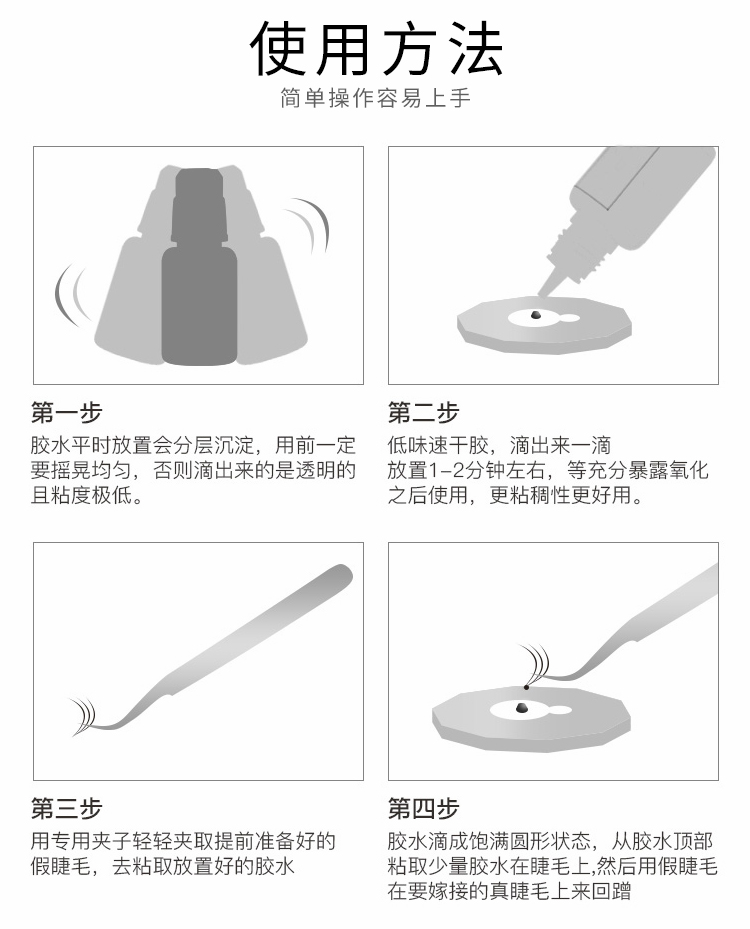 使用方法
简单操作容易上手

第一步
胶水平时放置会分层沉淀，用前一定要摇晃均匀，否则滴出来的是透明的且粘度极低。

第二步
低味速干胶，滴出来一滴放置1-2分钟左右，等充分暴露氧化之后使用，更粘稠性更好用。

第三步
用专用夹子轻轻夹取提前准备好的假睫毛，去粘取放置好的胶水

第四步
胶水滴成饱满圆形状态，从胶水顶部粘取少量胶水在睫毛上,然后用假睫毛在要嫁接的真睫毛上来回蹭