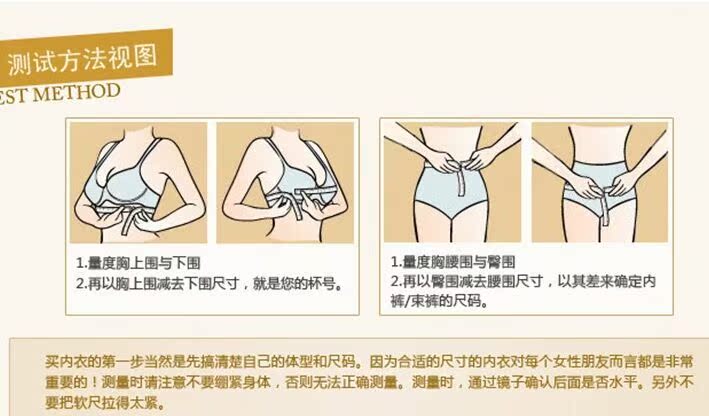 测试方法视图
EST METHOD

1.量度胸上围与下围
2.再以胸上围减去下围尺寸，就是您的杯号。

1.量度胸腰围与臀围
2.再以臀围减去腰围尺寸，以其差来确定内裤/束裤的尺码。

买内衣的第一步当然是先搞清楚自己的体型和尺码。因为合适的尺寸的内衣对每个女性朋友而言都是非常重要的！测量时请注意不要绷紧身体，否则无法正确测量。测量时，通过镜子确认后面是否水平。另外不要把软尺拉得太紧。