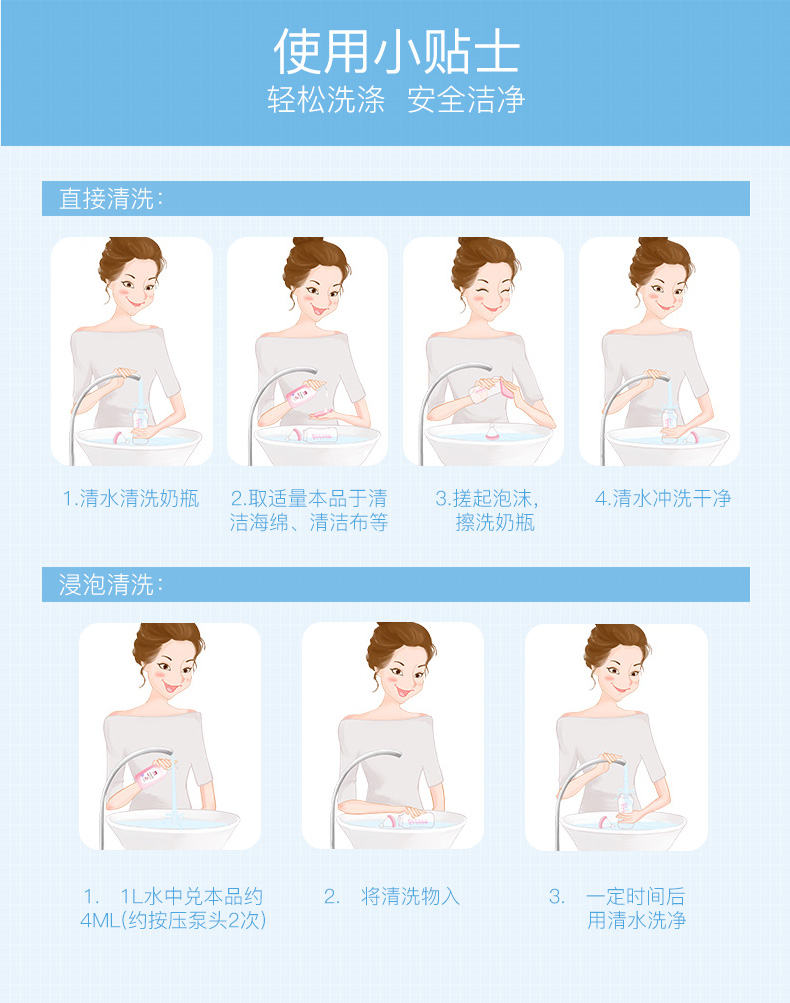 使用小贴士
轻松洗涤 安全洁净

直接清洗：

1.清水清洗奶瓶

2.取适量本品于清洁海绵、清洁布等

3.搓起泡沫，擦洗奶瓶

4.清水冲洗干净

浸泡清洗：

1. 1L水中兑本品约4ML(约按压泵头2次)

2. 将清洗物入

3. 一定时间后用清水洗净