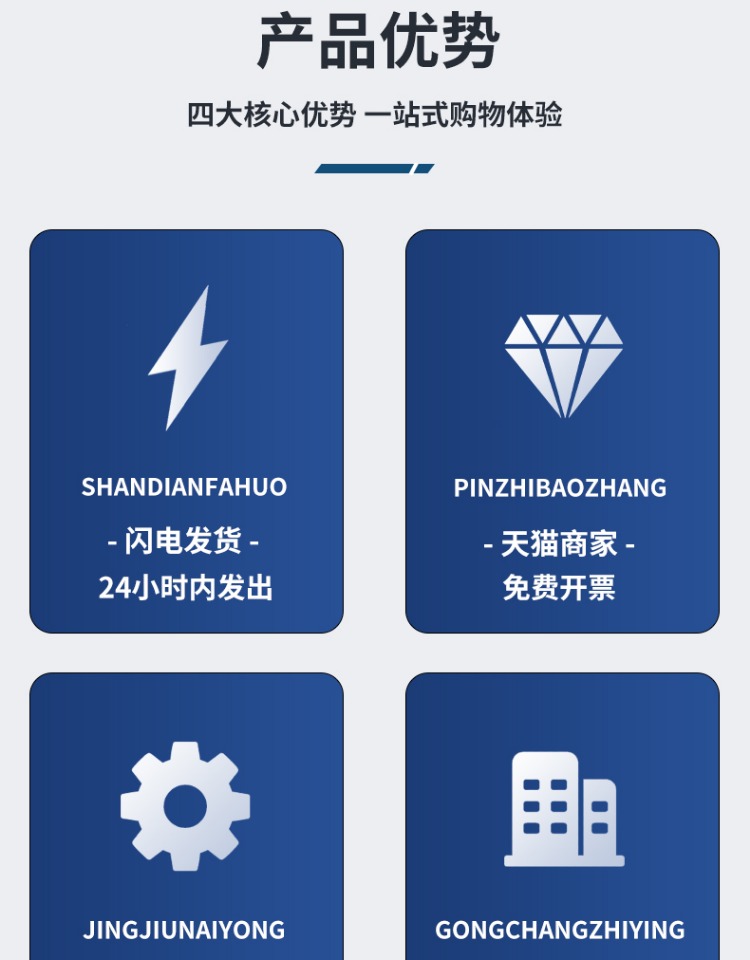 产品优势

四大核心优势 一站式购物体验

SHANDIANFAHUO

- 闪电发货 -

24小时内发出

PINZHIBAOZHANG

- 天猫商家 -

免费开票

JINGJIUNAIYONG

GONGCHANGZHIYING