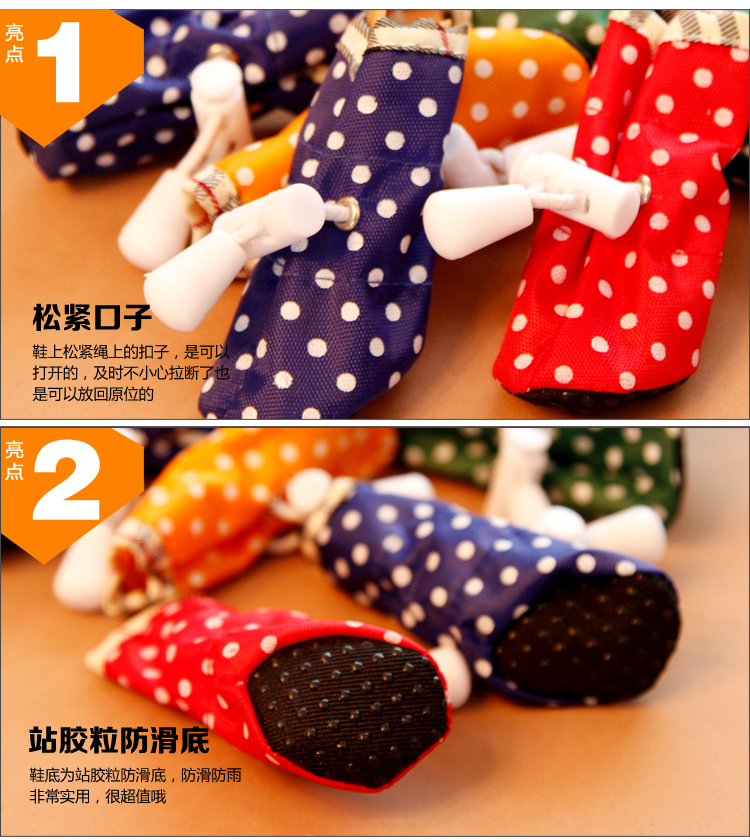 亮点
1

松紧口子

鞋上松紧绳上的扣子，是可以打开的，及时不小心拉断了也是可以放回原位的

亮点
2

站胶粒防滑底

鞋底为站胶粒防滑底，防滑防雨非常实用，很超值哦