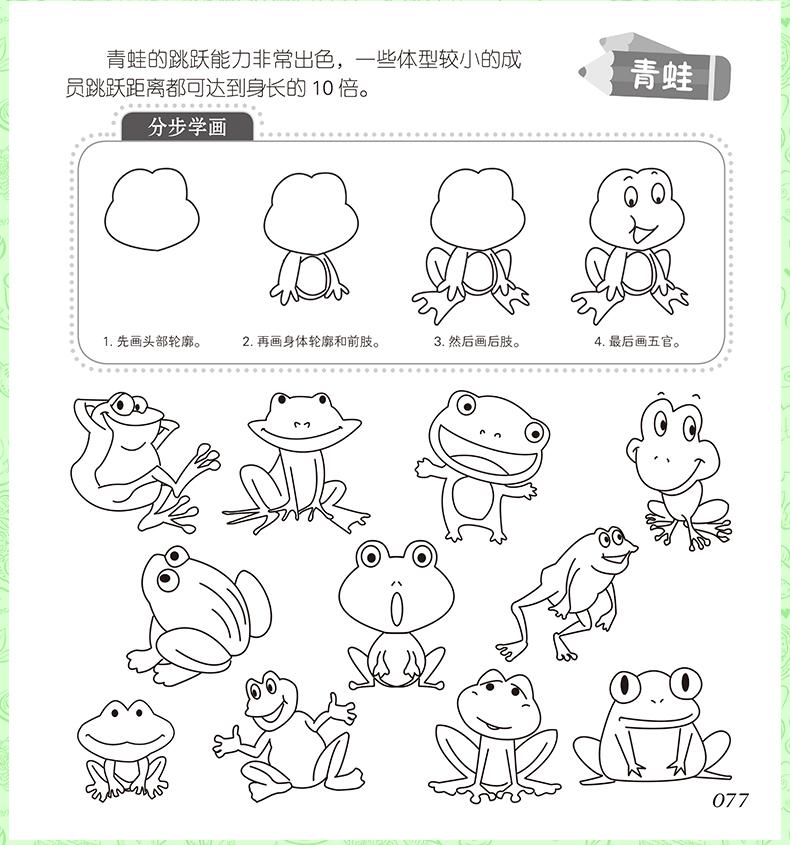 青蛙的跳跃能力非常出色，一些体型较小的成员跳跃距离都可达到身长的 10 倍。

青蛙

分步学画

1. 先画头部轮廓。

2. 再画身体轮廓和前肢。

3. 然后画后肢。

4. 最后画五官。

077