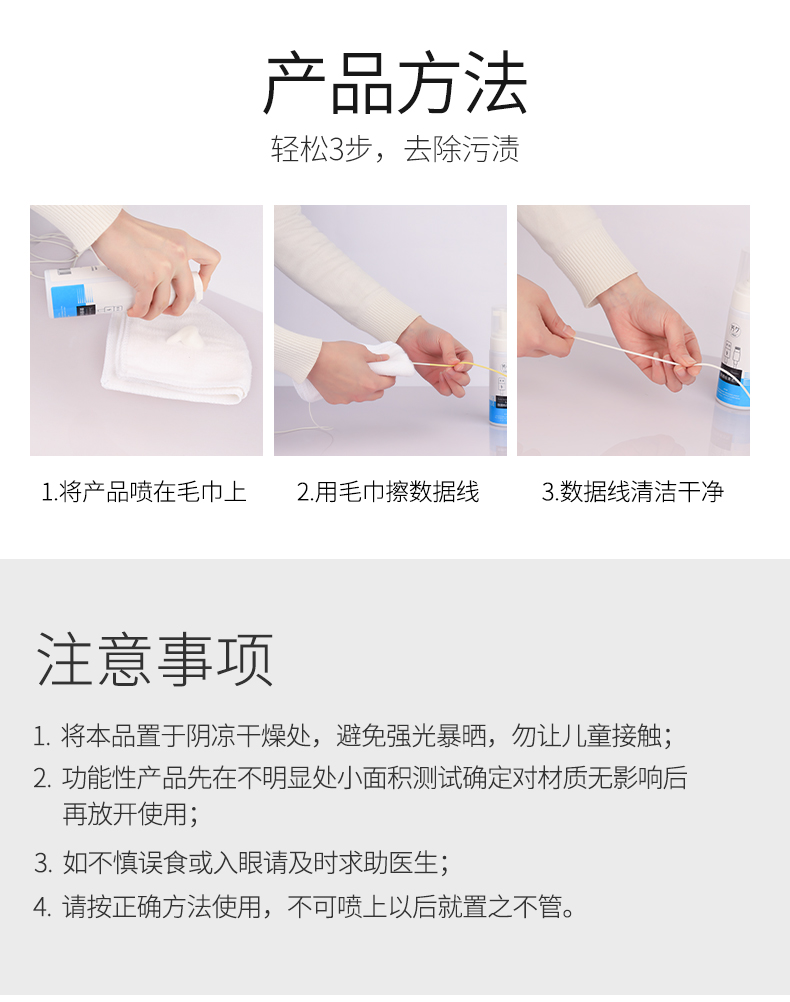 产品方法

轻松3步，去除污渍

1.将产品喷在毛巾上

2.用毛巾擦数据线

3.数据线清洁干净

注意事项

1. 将本品置于阴凉干燥处，避免强光暴晒，勿让儿童接触；
2. 功能性产品先在不明显处小面积测试确定对材质无影响后再放开使用；
3. 如不慎误食或入眼请及时求助医生；
4. 请按正确方法使用，不可喷上以后就置之不管。