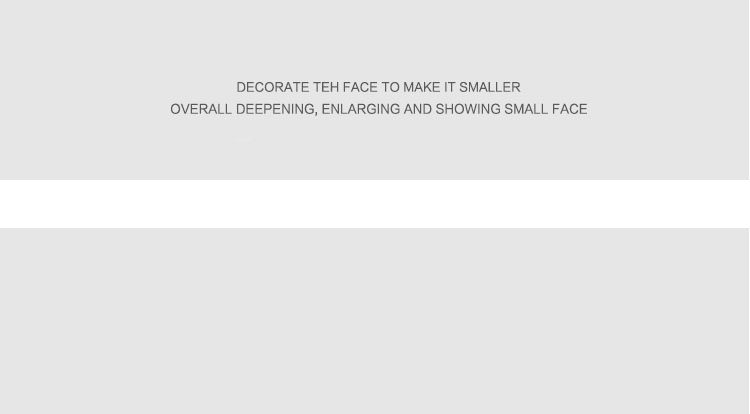 DECORATE TEH FACE TO MAKE IT SMALLER
OVERALL DEEPENING, ENLARGING AND SHOWING SMALL FACE