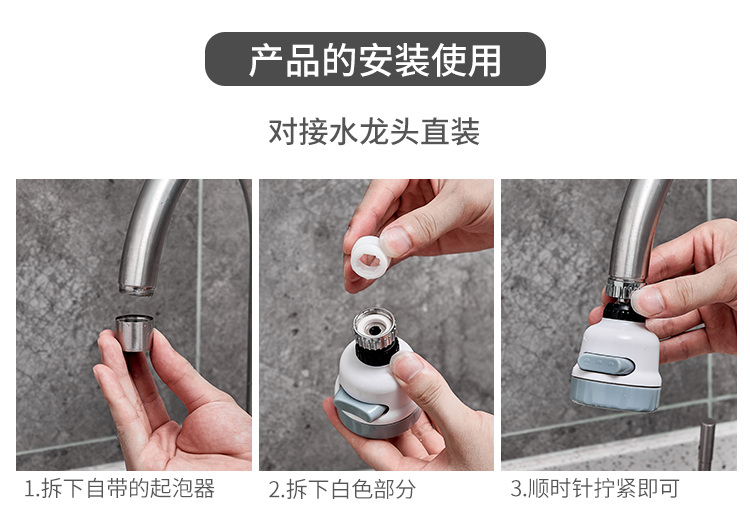 产品的安装使用

对接水龙头直装

1.拆下自带的起泡器

2.拆下白色部分

3.顺时针拧紧即可