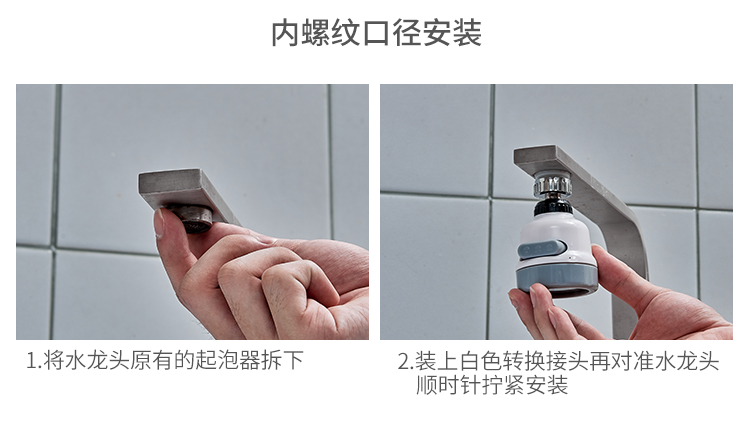 内螺纹口径安装

1.将水龙头原有的起泡器拆下

2.装上白色转换接头再对准水龙头顺时针拧紧安装