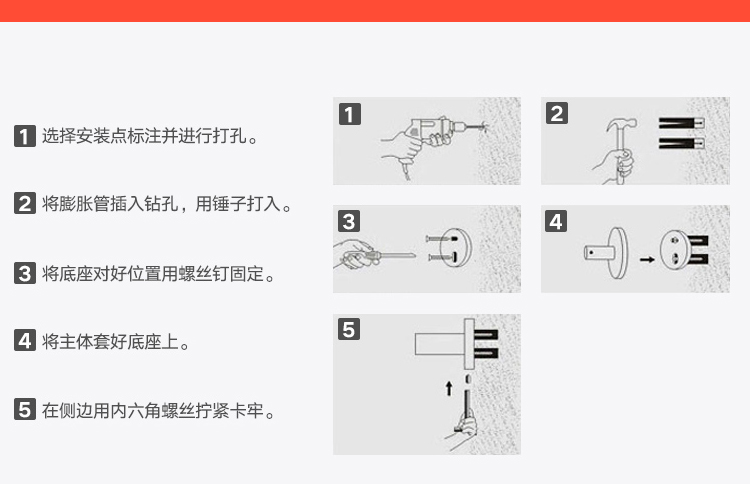 1 选择安装点标注并进行打孔。

2 将膨胀管插入钻孔，用锤子打入。

3 将底座对好位置用螺丝钉固定。

4 将主体套好底座上。

5 在侧边用内六角螺丝拧紧卡牢。

1

2

3

4

5