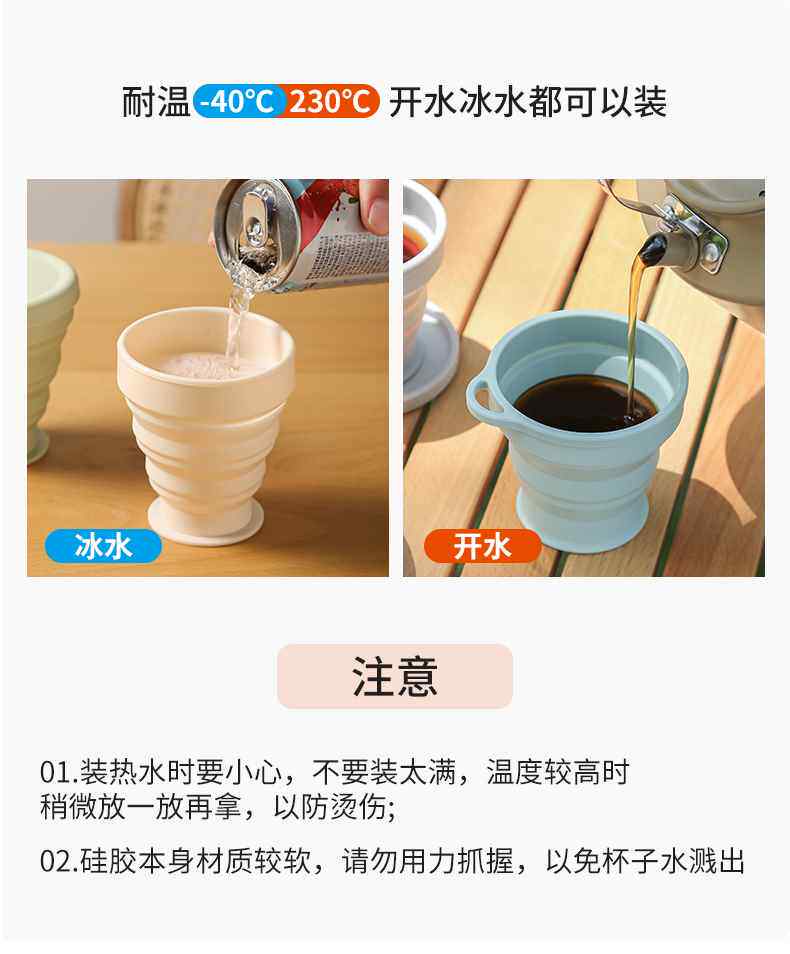 耐温 -40°C 230°C 开水冰水都可以装

冰水

开水

注意

01.装热水时要小心，不要装太满，温度较高时稍微放一放再拿，以防烫伤;

02.硅胶本身材质较软，请勿用力抓握，以免杯子水溅出