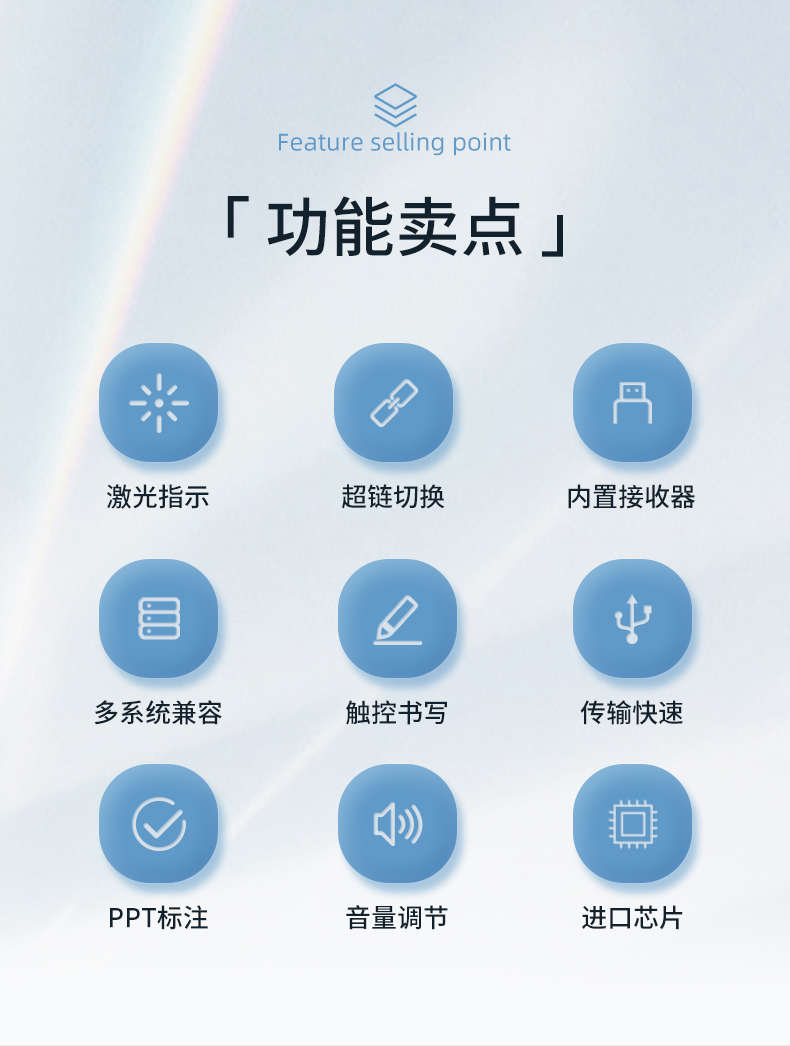 Feature selling point

「功能卖点」

激光指示

超链切换

内置接收器

多系统兼容

触控书写

传输快速

PPT标注

音量调节

进口芯片