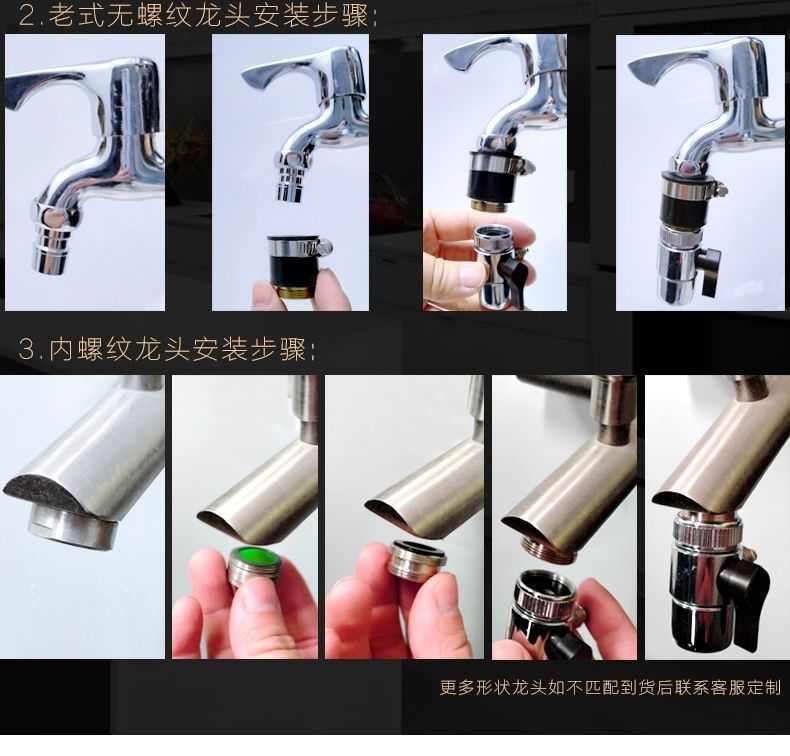 2.老式无螺纹龙头安装步骤:

3.内螺纹龙头安装步骤:

更多形状龙头如不匹配到货后联系客服定制