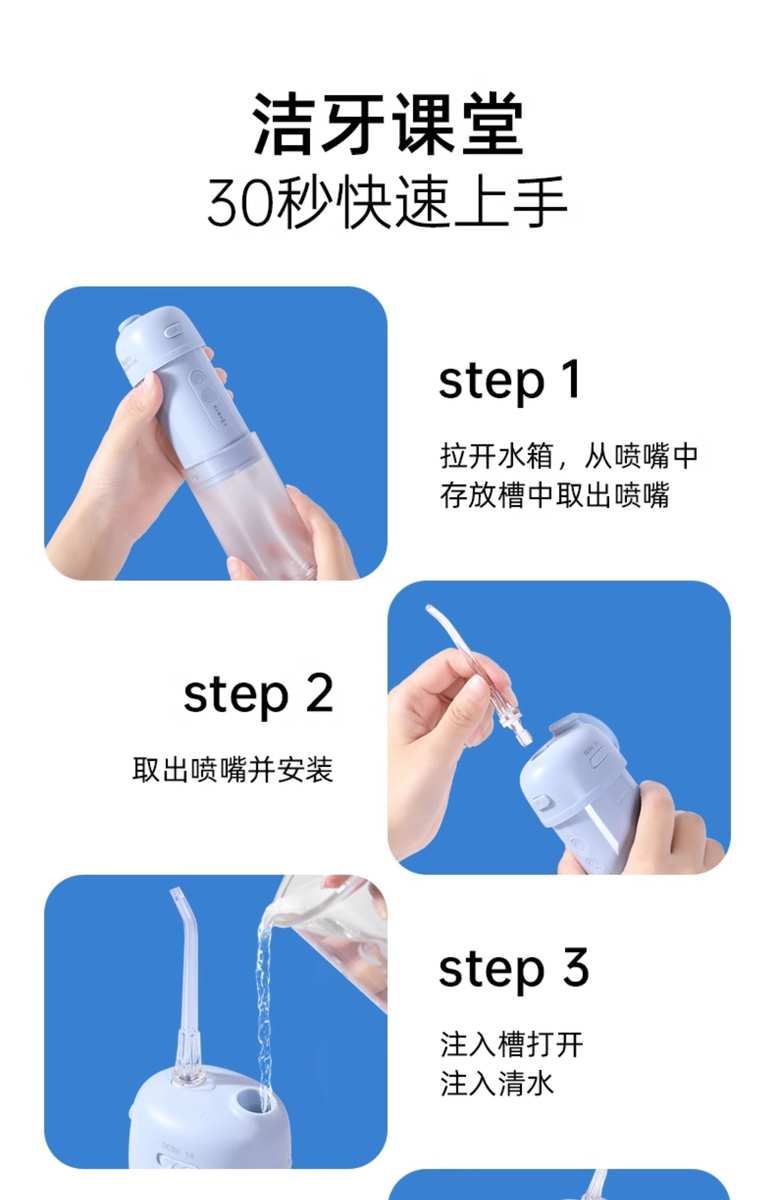 洁牙课堂
30秒快速上手

step 1

拉开水箱，从喷嘴中存放槽中取出喷嘴

step 2

取出喷嘴并安装

step 3

注入槽打开
注入清水