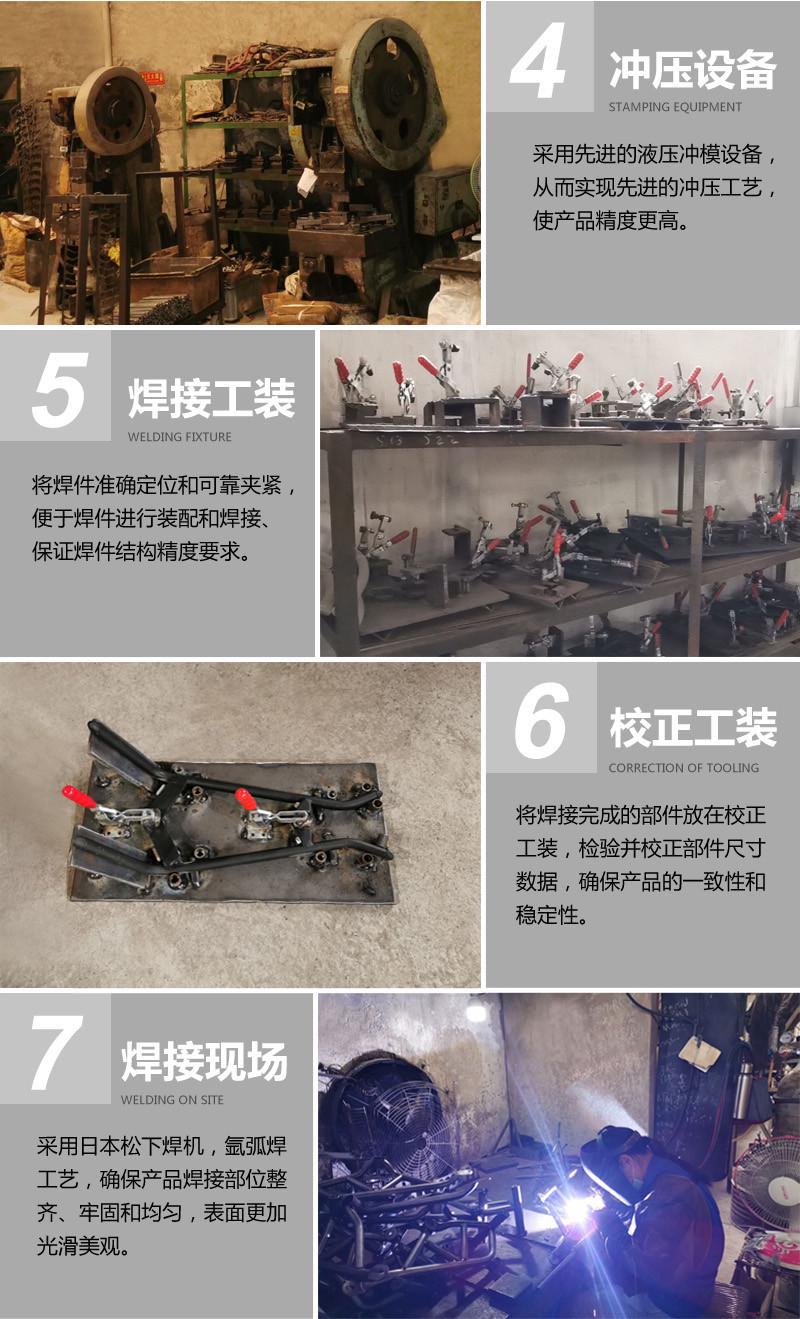 4 冲压设备
STAMPING EQUIPMENT

采用先进的液压冲模设备，从而实现先进的冲压工艺，使产品精度更高。

5 焊接工装
WELDING FIXTURE

将焊件准确定位和可靠夹紧，便于焊件进行装配和焊接、保证焊件结构精度要求。

6 校正工装
CORRECTION OF TOOLING

将焊接完成的部件放在校正工装，检验并校正部件尺寸数据，确保产品的一致性和稳定性。

7 焊接现场
WELDING ON SITE

采用日本松下焊机，氩弧焊工艺，确保产品焊接部位整齐、牢固和均匀，表面更加光滑美观。