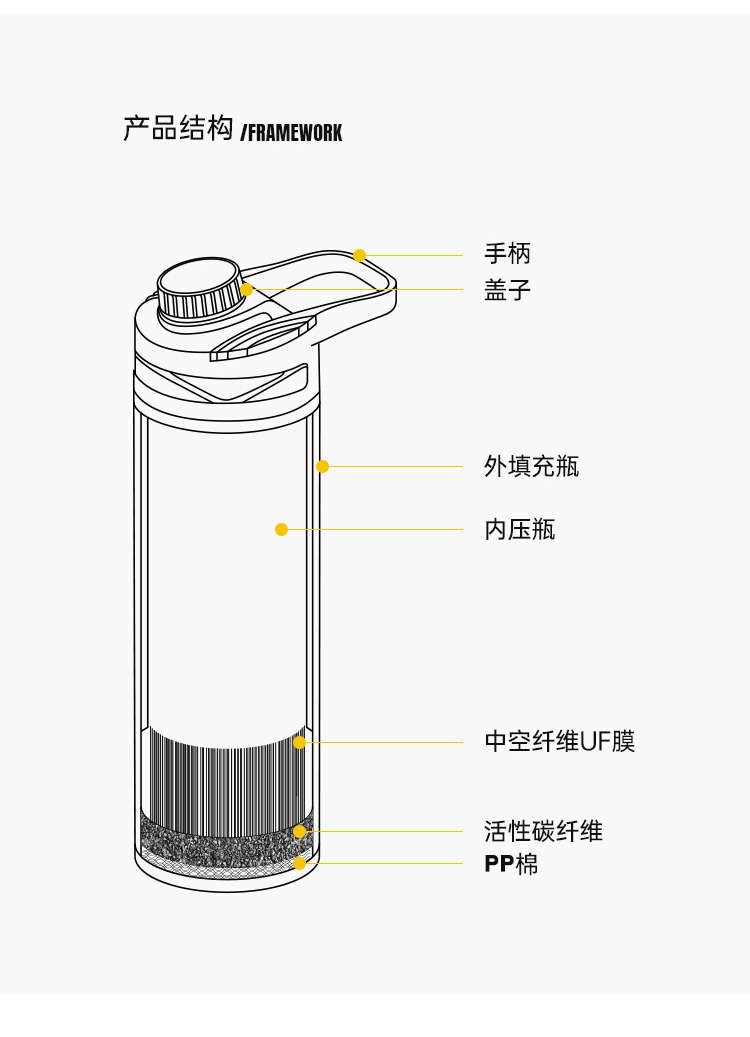 产品结构 /FRAMEWORK

手柄
盖子
外填充瓶
内压瓶
中空纤维UF膜
活性碳纤维
PP棉