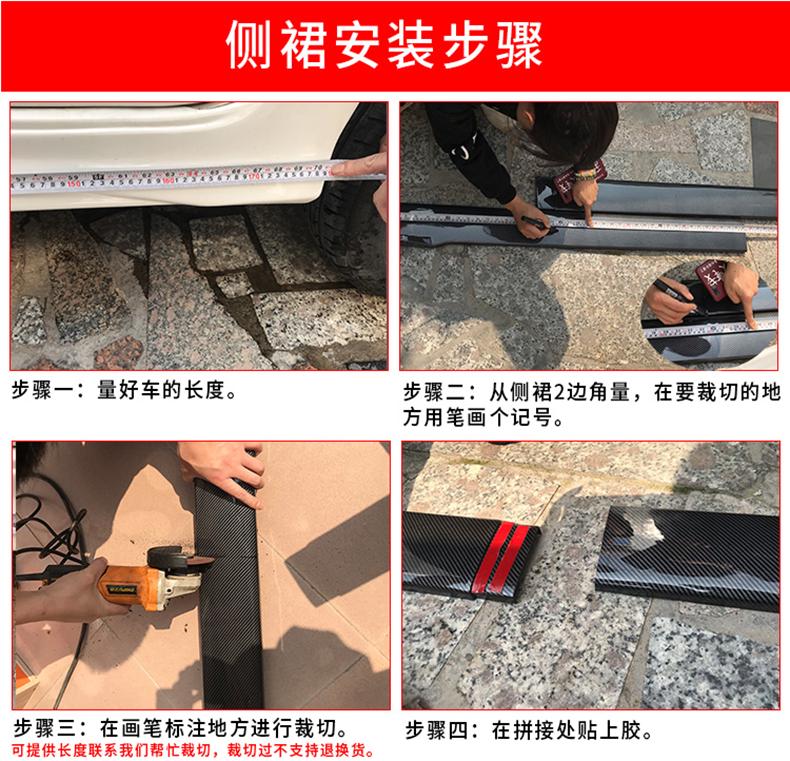 侧裙安装步骤

步骤一：量好车的长度。

步骤二：从侧裙2边角量，在要裁切的地方用笔画个记号。

步骤三：在画笔标注地方进行裁切。
可提供长度联系我们帮忙裁切，裁切过不支持退换货。

步骤四：在拼接处贴上胶。