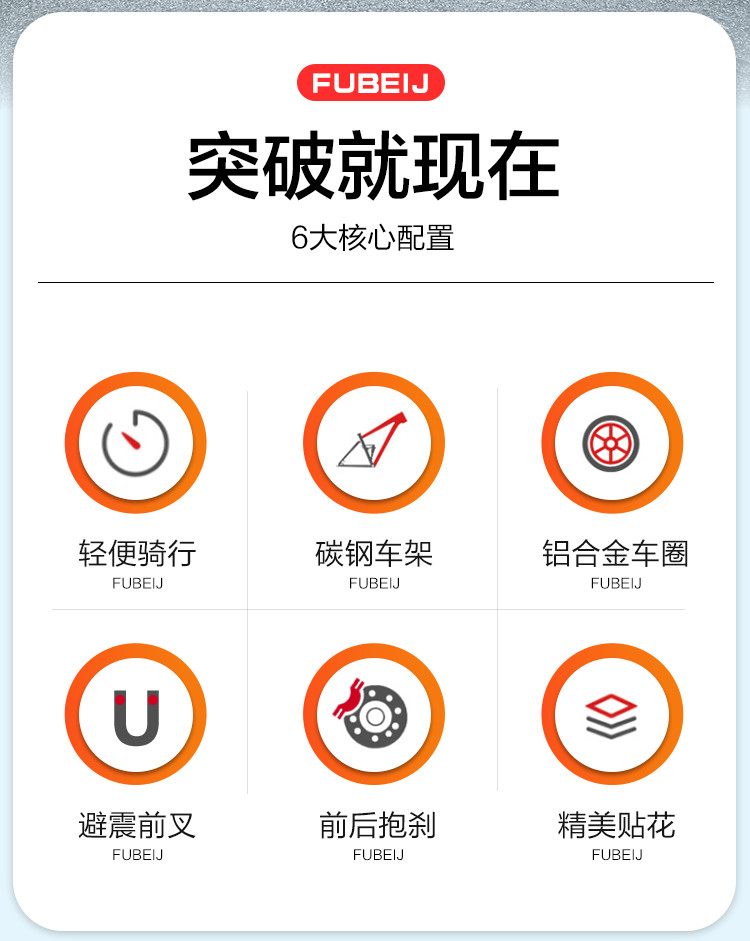 FUBEIJ

突破就现在

6大核心配置

轻便骑行
FUBEIJ

碳钢车架
FUBEIJ

铝合金车圈
FUBEIJ

避震前叉
FUBEIJ

前后抱刹
FUBEIJ

精美贴花
FUBEIJ