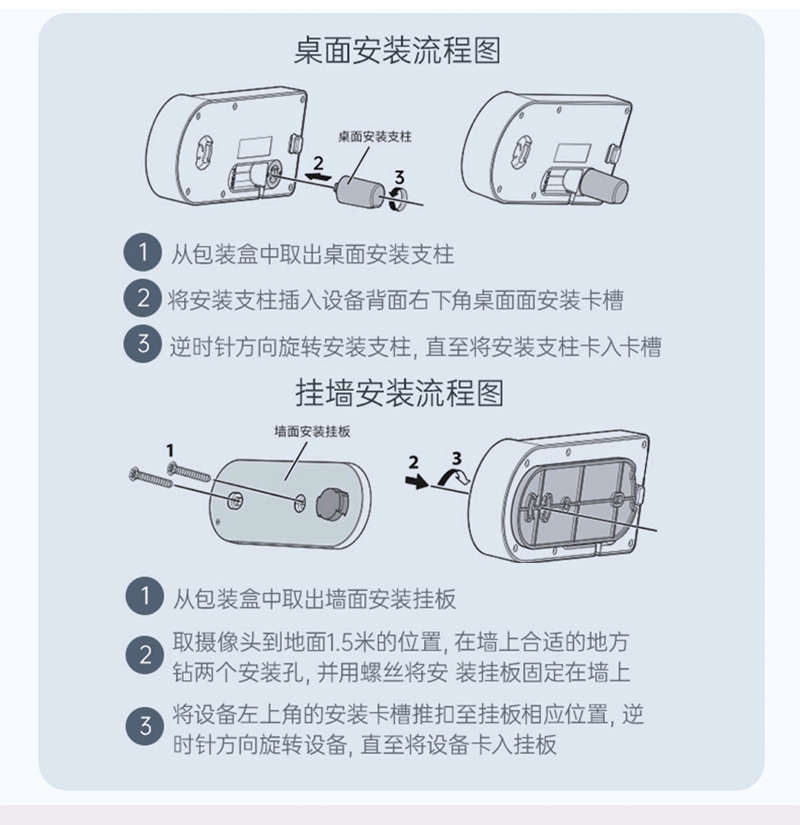 桌面安装流程图

桌面安装支柱

2

3

1 从包装盒中取出桌面安装支柱

2 将安装支柱插入设备背面右下角桌面面安装卡槽

3 逆时针方向旋转安装支柱, 直至将安装支柱卡入卡槽

挂墙安装流程图

墙面安装挂板

1

2

3

1 从包装盒中取出墙面安装挂板

2 取摄像头到地面1.5米的位置, 在墙上合适的地方钻两个安装孔, 并用螺丝将安 装挂板固定在墙上

3 将设备左上角的安装卡槽推扣至挂板相应位置, 逆时针方向旋转设备, 直至将设备卡入挂板