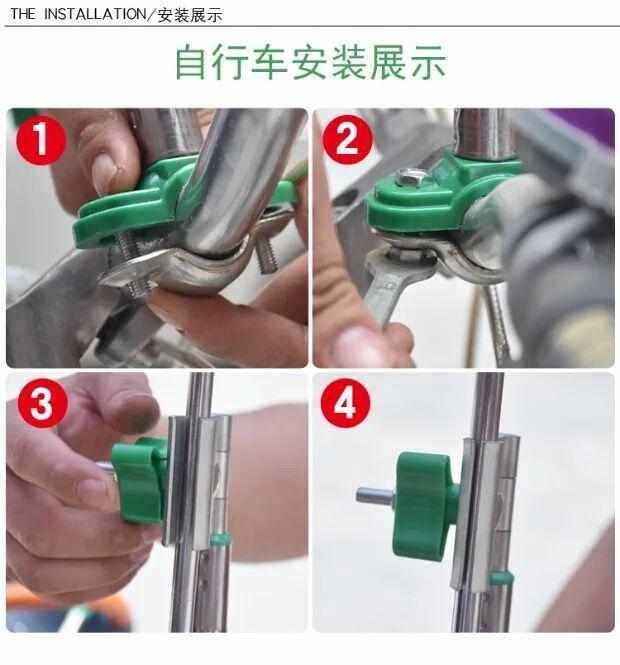 THE INSTALLATION/安装展示

自行车安装展示

1

2

3

4