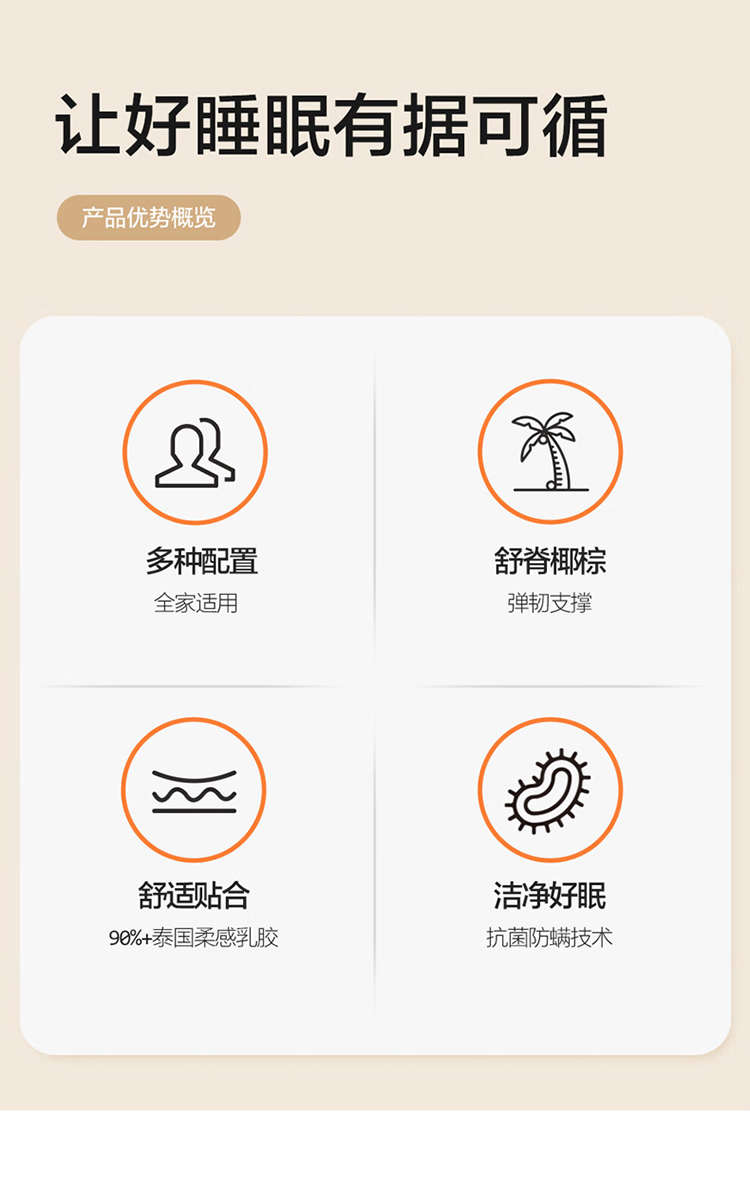 让好睡眠有据可循

产品优势概览

多种配置
全家适用

舒脊椰棕
弹韧支撑

舒适贴合
90%+泰国柔感乳胶

洁净好眠
抗菌防螨技术