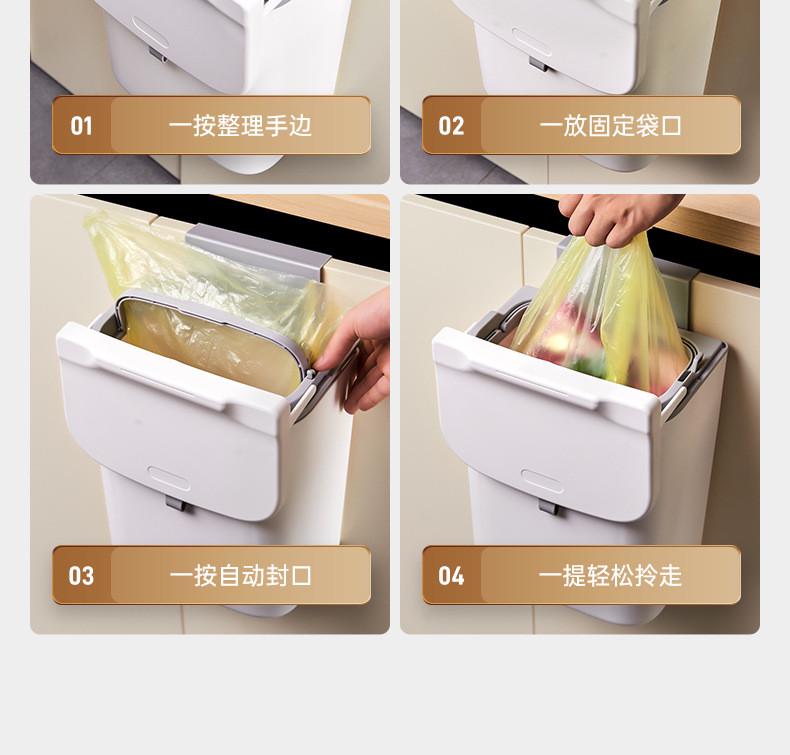 01 一按整理手边

02 一放固定袋口

03 一按自动封口

04 一提轻松拎走