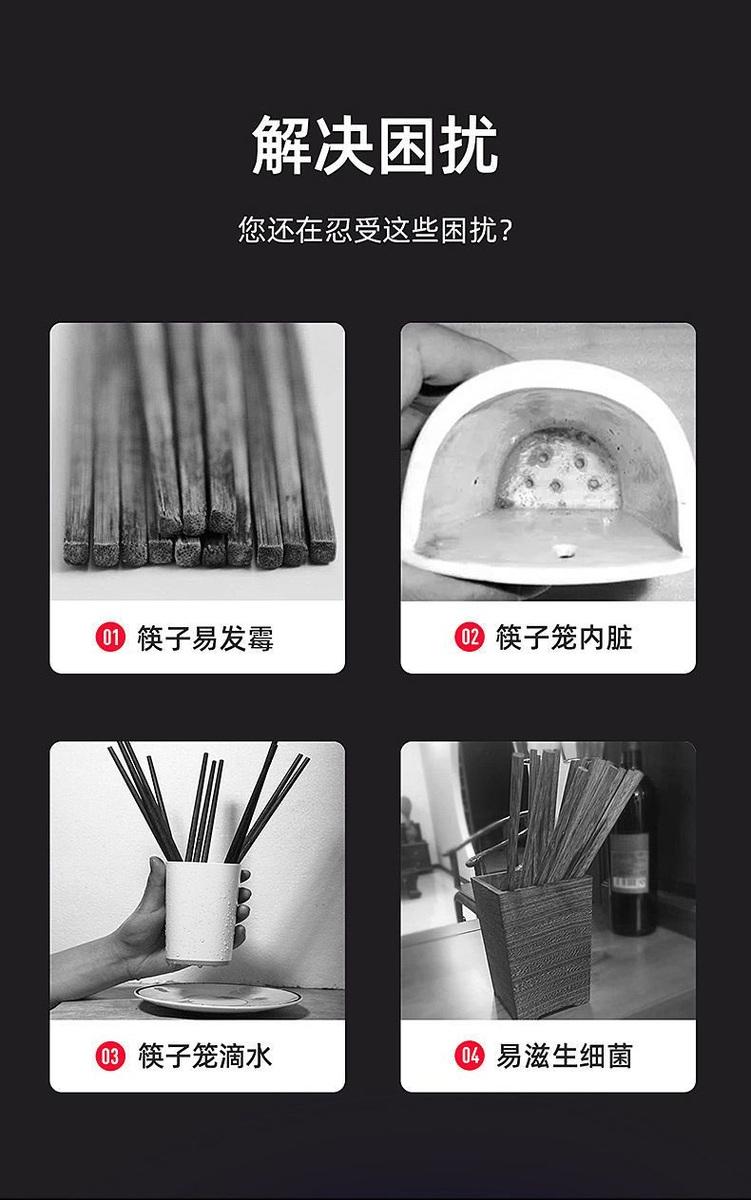 解决困扰

您还在忍受这些困扰？

01 筷子易发霉

02 筷子笼内脏

03 筷子笼滴水

04 易滋生细菌